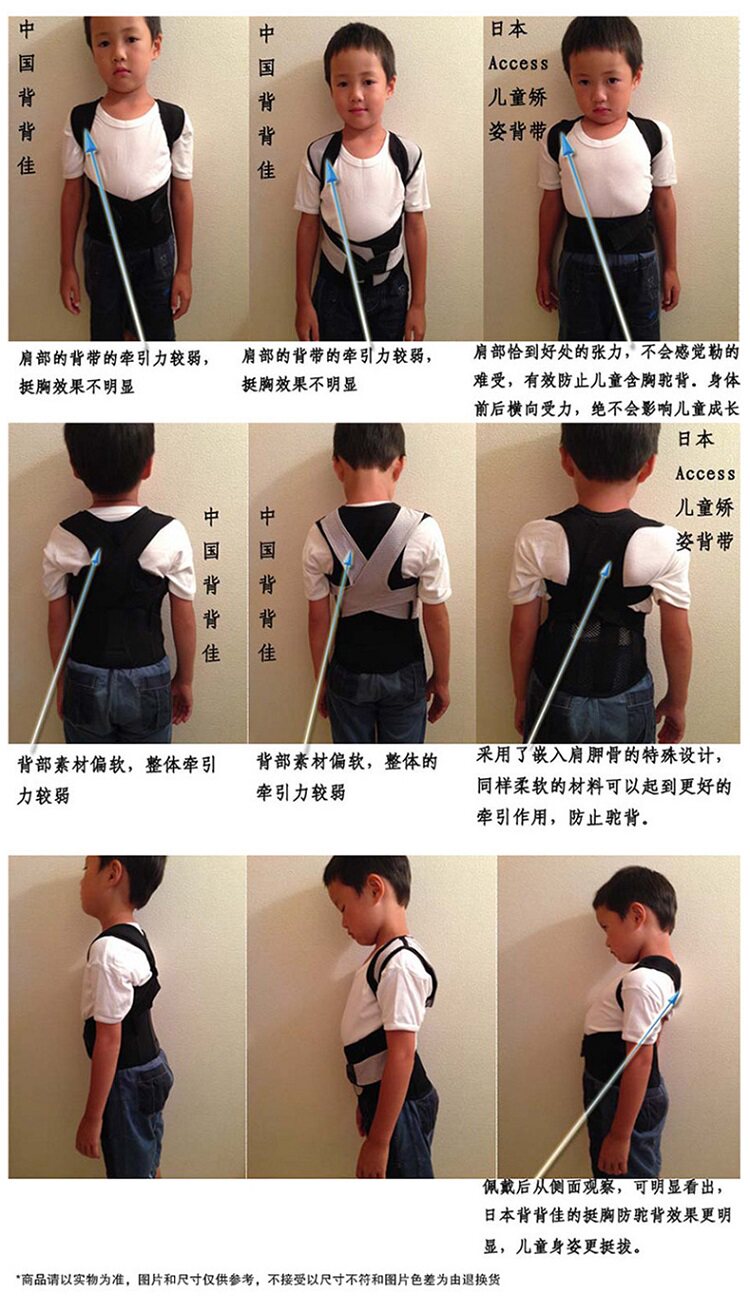 中国背背佳

中国背背佳

日本 Access 儿童矫姿背带

肩部的背带的牵引力较弱，挺胸效果不明显

肩部的背带的牵引力较弱，挺胸效果不明显

肩部恰到好处的张力，不会感觉勒的难受，有效防止儿童含胸驼背。身体前后横向受力，绝不会影响儿童成长

中国背背佳

中国背背佳

日本 Access 儿童矫姿背带

背部素材偏软，整体牵引力较弱

背部素材偏软，整体的牵引力较弱

采用了嵌入肩胛骨的特殊设计，同样柔软的材料可以起到更好的牵引作用，防止驼背。

佩戴后从侧面观察，可明显看出，日本背背佳的挺胸防驼背效果更明显，儿童身姿更挺拔。

*商品请以实物为准，图片和尺寸仅供参考，不接受以尺寸不符和图片色差为由退换货