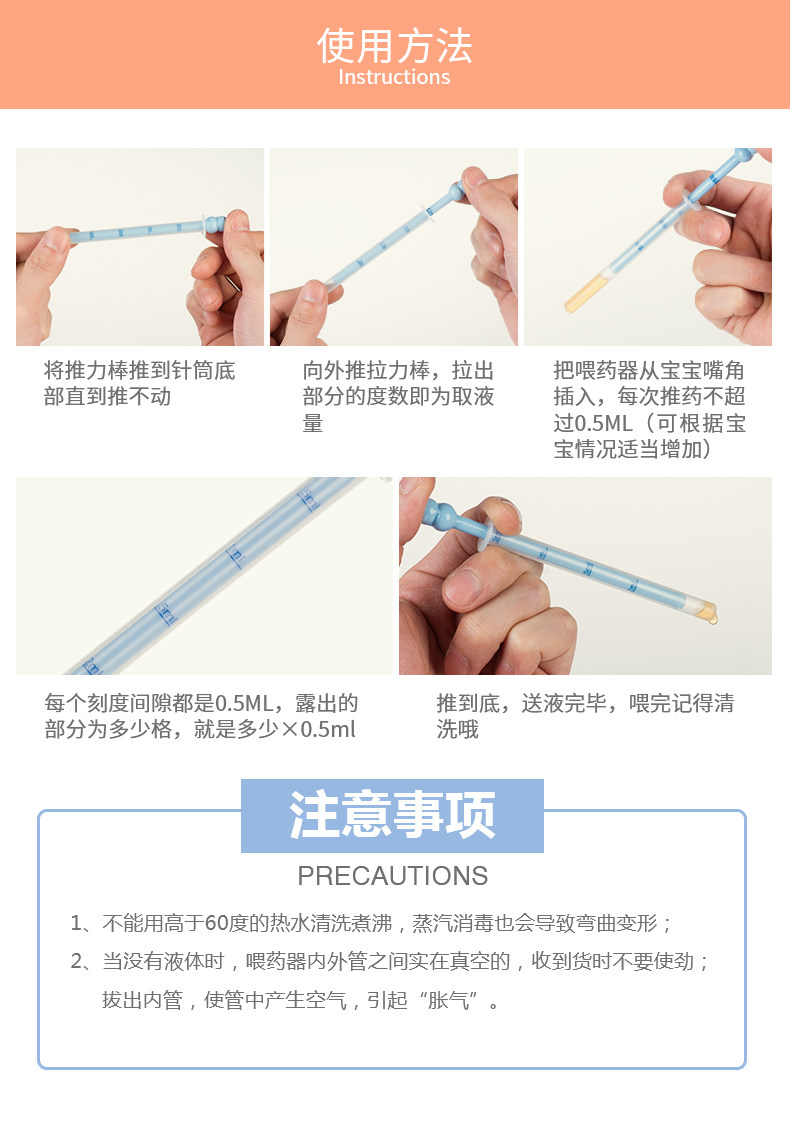 使用方法
Instructions

将推力棒推到针筒底部直到推不动

向外推拉力棒，拉出部分的度数即为取液量

把喂药器从宝宝嘴角插入，每次推药不超过0.5ML（可根据宝宝情况适当增加）

每个刻度间隙都是0.5ML，露出的部分为多少格，就是多少×0.5ml

推到底，送液完毕，喂完记得清洗哦

注意事项
PRECAUTIONS

1、不能用高于60度的热水清洗煮沸，蒸汽消毒也会导致弯曲变形；

2、当没有液体时，喂药器内外管之间实在真空的，收到货时不要使劲；拔出内管，使管中产生空气，引起“胀气”。