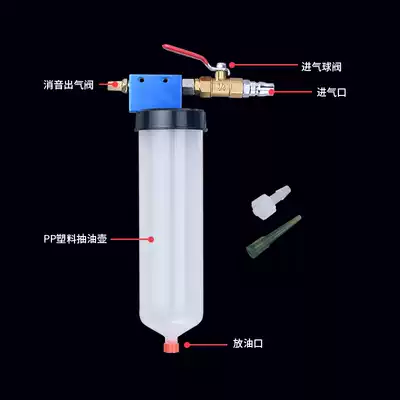 进气球阀

消音出气阀

进气口

PP塑料抽油壶

放油口