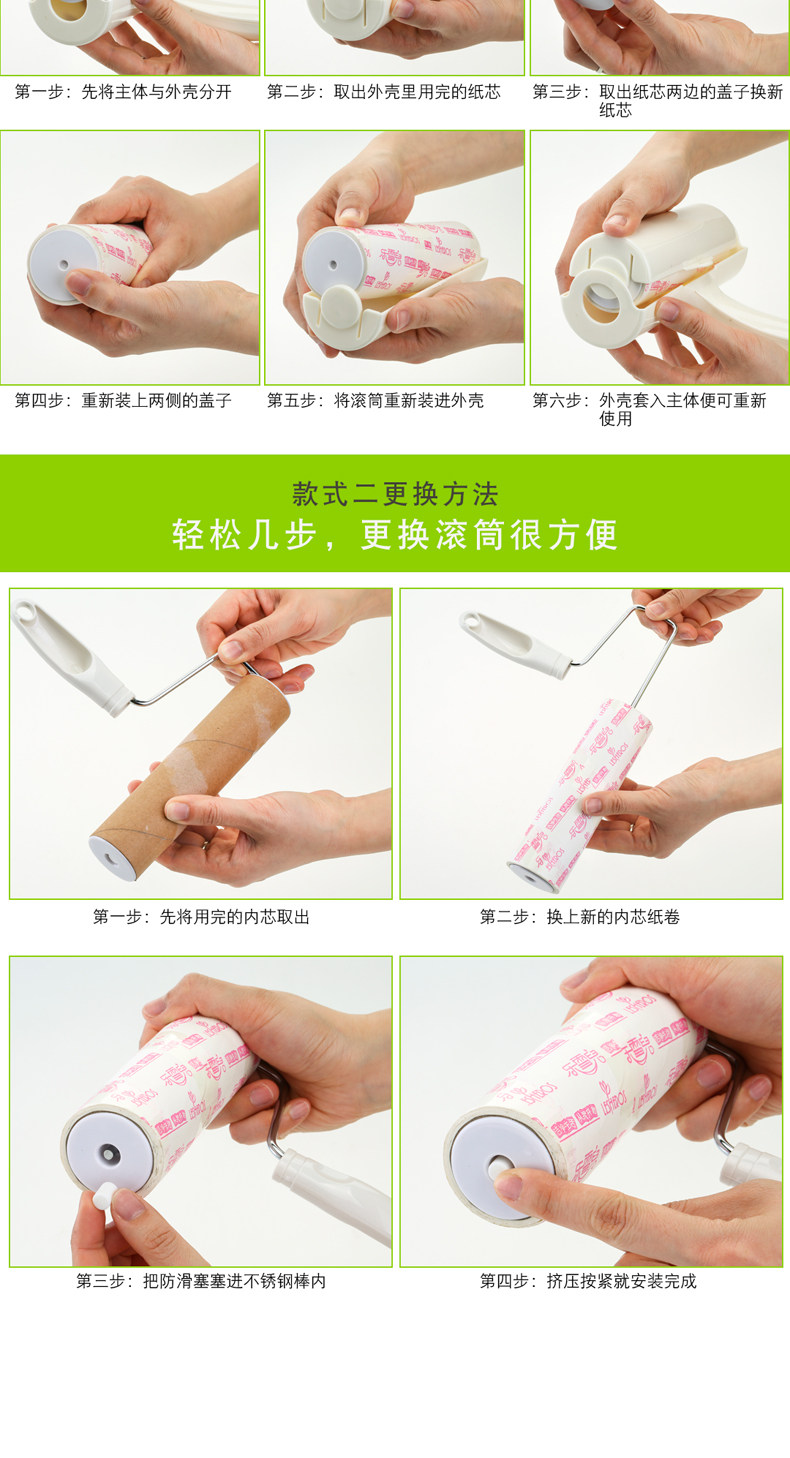 第一步：先将主体与外壳分开

第二步：取出外壳里用完的纸芯

第三步：取出纸芯两边的盖子换新纸芯

第四步：重新装上两侧的盖子

第五步：将滚筒重新装进外壳

第六步：外壳套入主体便可重新使用

款式二更换方法
轻松几步，更换滚筒很方便

第一步：先将用完的内芯取出

第二步：换上新的内芯纸卷

第三步：把防滑塞塞进不锈钢棒内

第四步：挤压按紧就安装完成