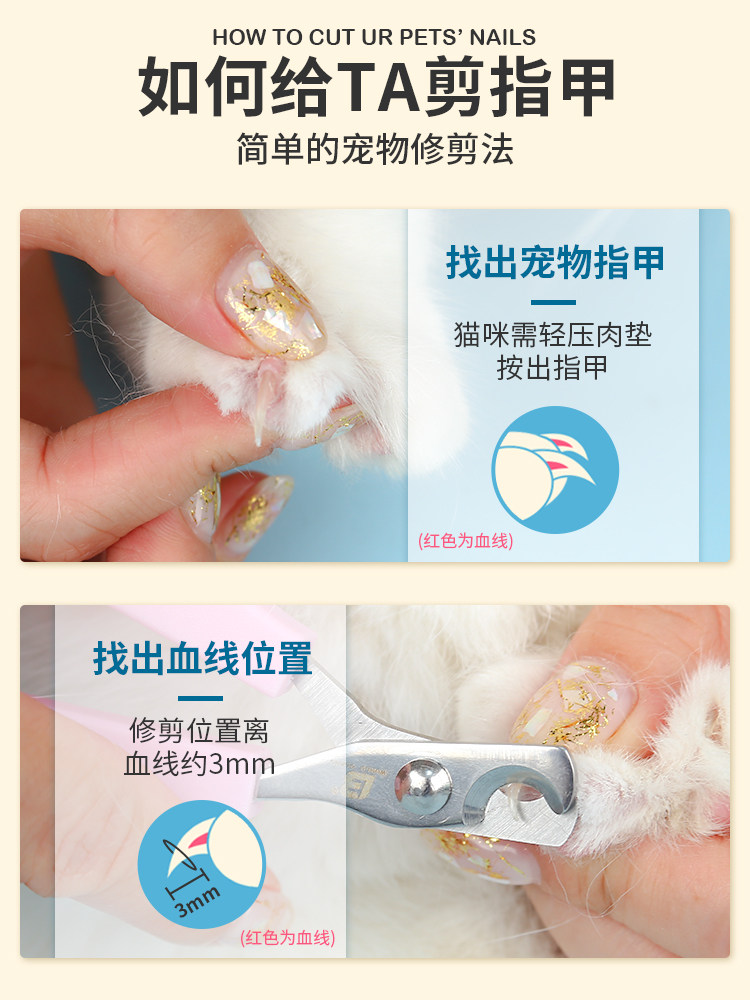 HOW TO CUT UR PETS' NAILS

如何给TA剪指甲

简单的宠物修剪法

找出宠物指甲

猫咪需轻压肉垫
按出指甲

(红色为血线)

找出血线位置

修剪位置离
血线约3mm

3mm

(红色为血线)