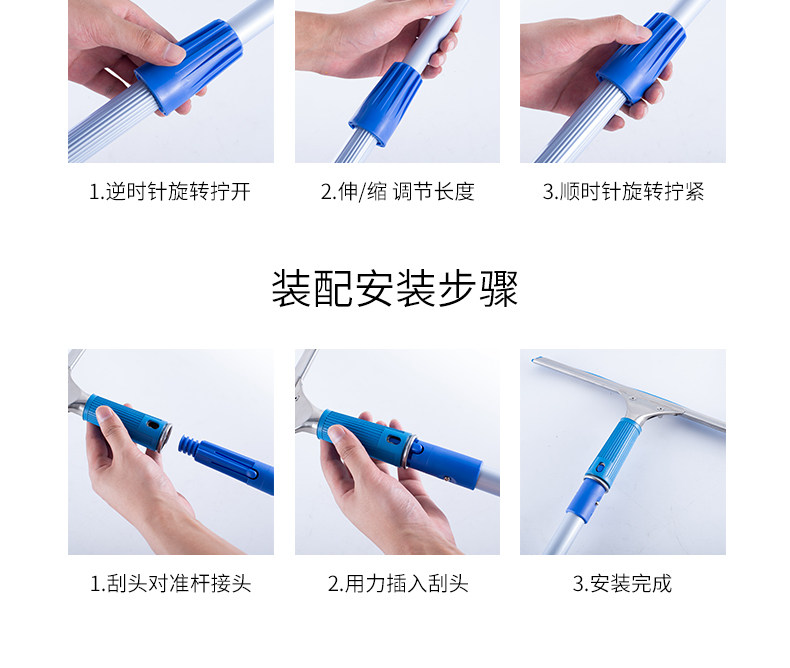 1.逆时针旋转拧开

2.伸/缩 调节长度

3.顺时针旋转拧紧

装配安装步骤

1.刮头对准杆接头

2.用力插入刮头

3.安装完成