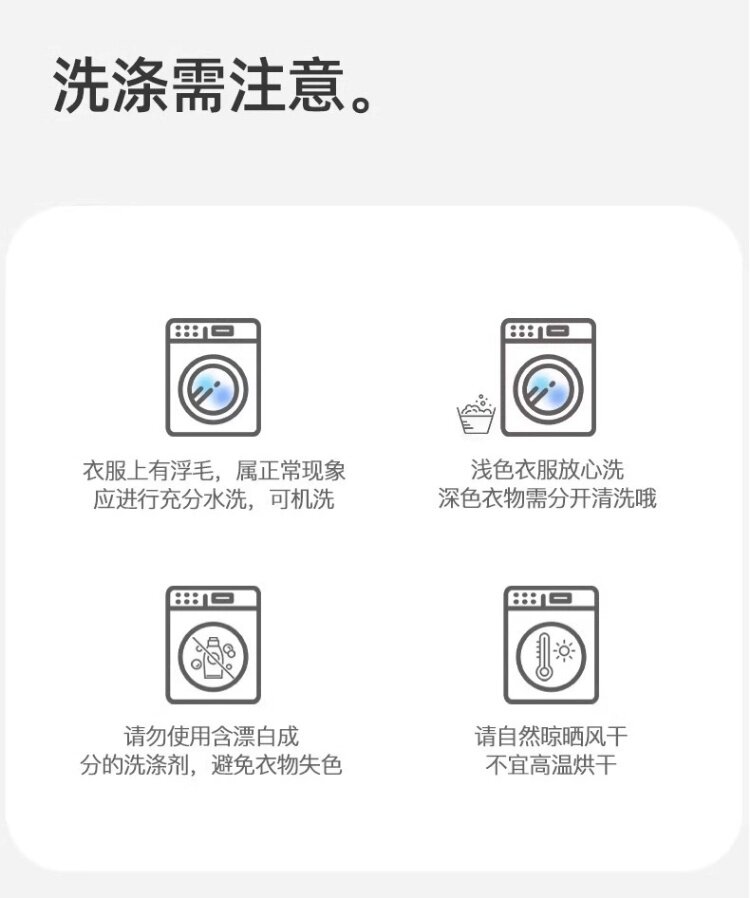 洗涤需注意。

衣服上有浮毛，属正常现象
应进行充分水洗，可机洗

浅色衣服放心洗
深色衣物需分开清洗哦

请勿使用含漂白成
分的洗涤剂，避免衣物失色

请自然晾晒风干
不宜高温烘干