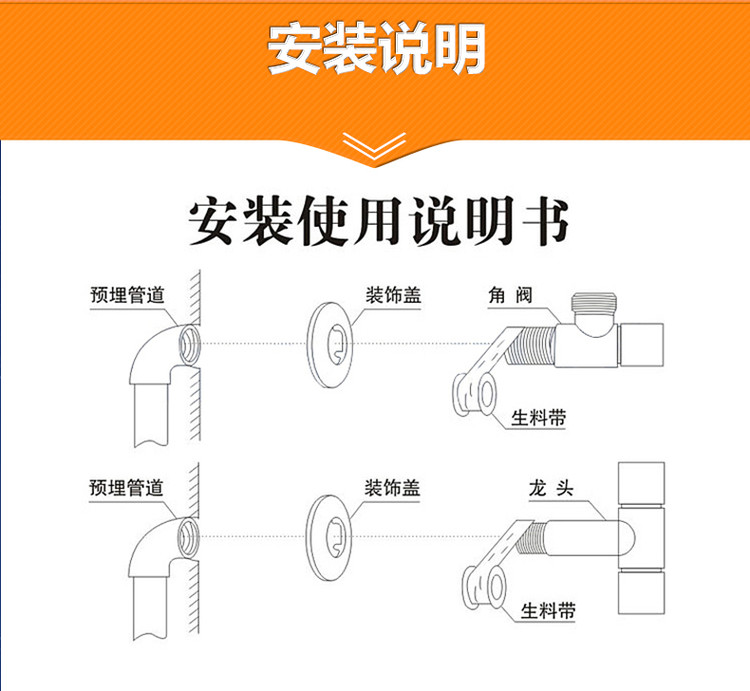 安装说明

安装使用说明书

预埋管道

装饰盖

角 阀

生料带

预埋管道

装饰盖

龙 头

生料带