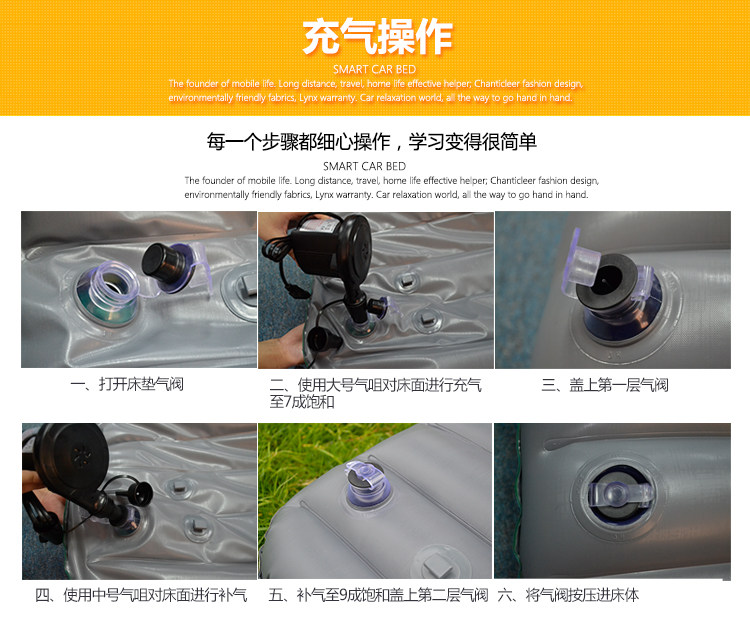 充气操作

SMART CAR BED

The founder of mobile life. Long distance, travel, home life effective helper; Chanticleer fashion design, environmentally friendly fabrics, Lynx warranty. Car relaxation world, all the way to go hand in hand.

每一个步骤都细心操作，学习变得很简单

SMART CAR BED

The founder of mobile life. Long distance, travel, home life effective helper; Chanticleer fashion design, environmentally friendly fabrics, Lynx warranty. Car relaxation world, all the way to go hand in hand.

一、打开床垫气阀

二、使用大号气咀对床面进行充气至7成饱和

三、盖上第一层气阀

四、使用中号气咀对床面进行补气

五、补气至9成饱和盖上第二层气阀

六、将气阀按压进床体