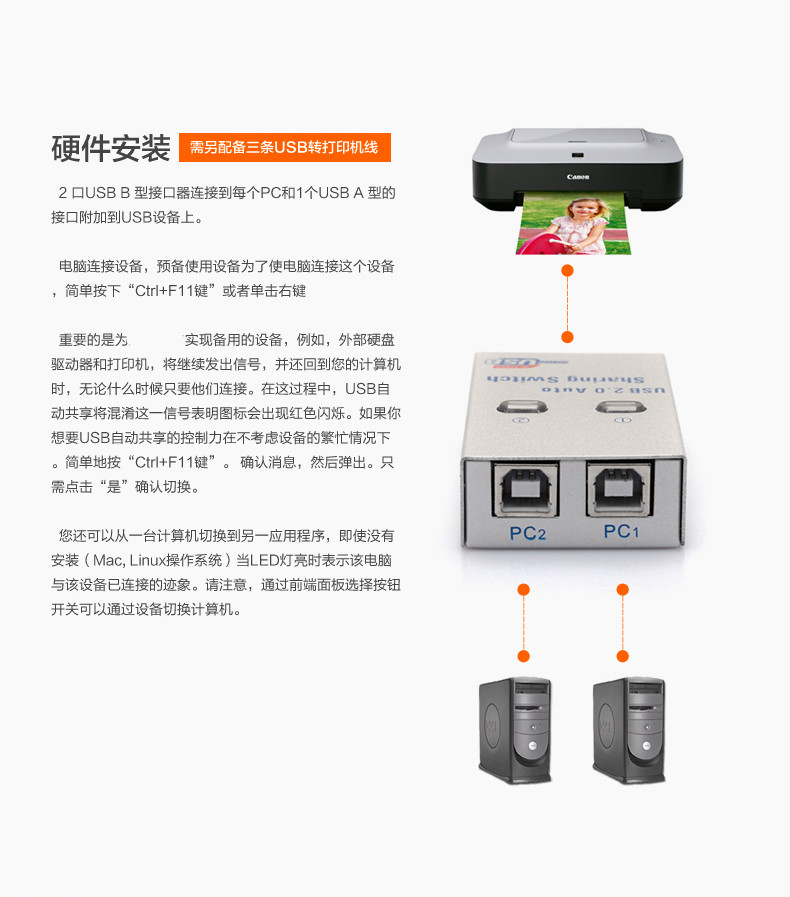 硬件安装 需另配备三条USB转打印机线

2 口USB B 型接口器连接到每个PC和1个USB A 型的接口附加到USB设备上。

电脑连接设备，预备使用设备为了使电脑连接这个设备，简单按下“Ctrl+F11键”或者单击右键

重要的是为 实现备用的设备，例如，外部硬盘驱动器和打印机，将继续发出信号，并还回到您的计算机时，无论什么时候只要他们连接。在这过程中，USB自动共享将混淆这一信号表明图标会出现红色闪烁。如果你想要USB自动共享的控制力在不考虑设备的繁忙情况下。简单地按“Ctrl+F11键”。确认消息，然后弹出。只需点击“是”确认切换。

您还可以从一台计算机切换到另一应用程序，即使没有安装（Mac, Linux操作系统）当LED灯亮时表示该电脑与该设备已连接的迹象。请注意，通过前端面板选择按钮开关可以通过设备切换计算机。

Canon

USB 2.0 Auto Sharing Switch

PC2 PC1