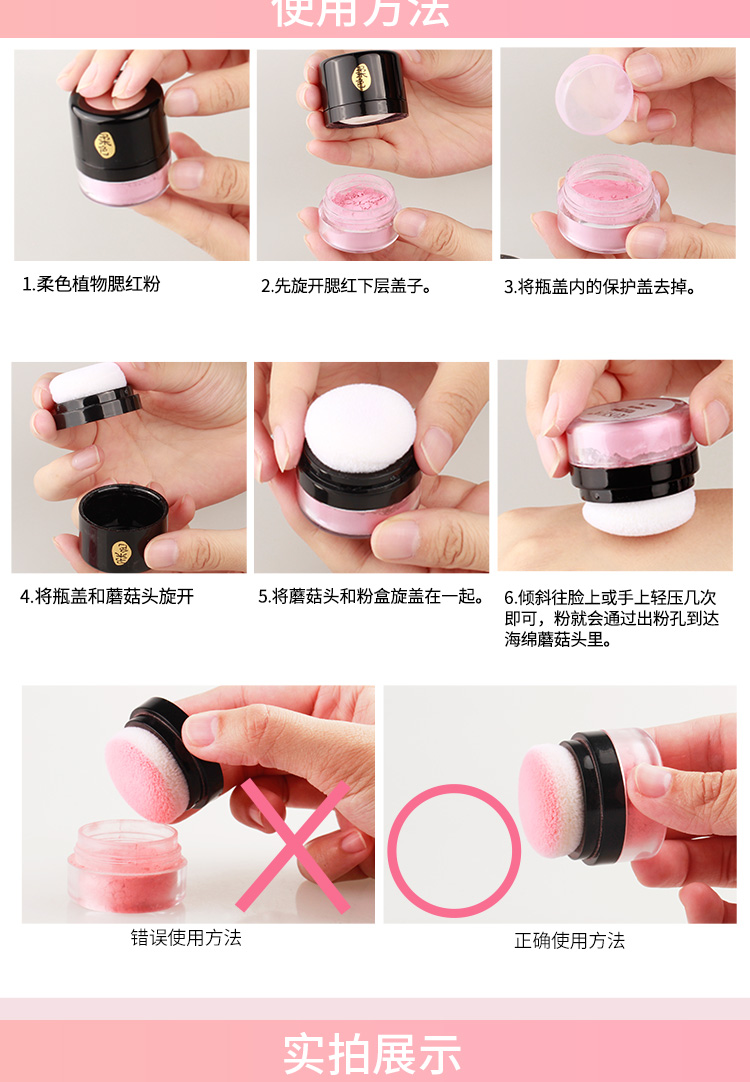 使用方法

1.柔色植物腮红粉

2.先旋开腮红下层盖子。

3.将瓶盖内的保护盖去掉。

4.将瓶盖和蘑菇头旋开

5.将蘑菇头和粉盒旋盖在一起。

6.倾斜往脸上或手上轻压几次即可，粉就会通过出粉孔到达海绵蘑菇头里。

错误使用方法

正确使用方法

实拍展示