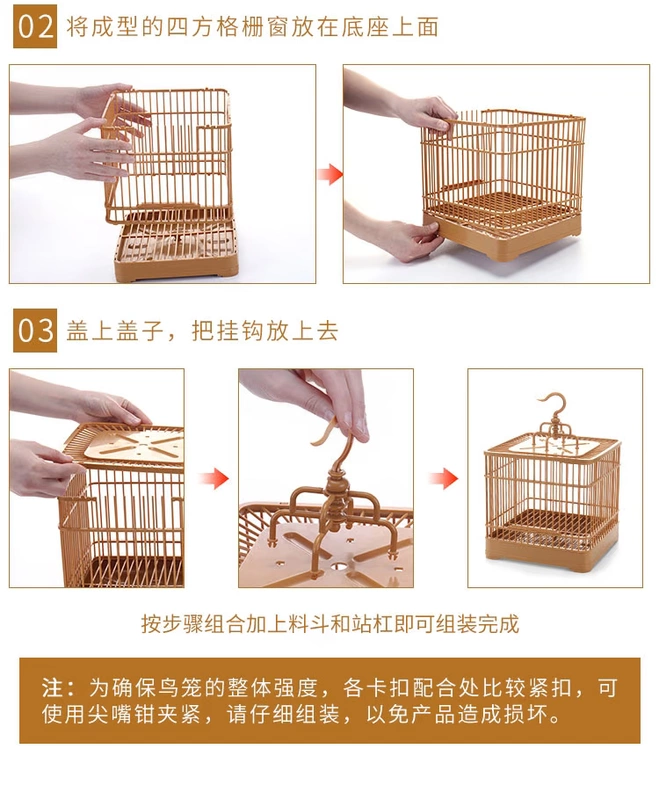 02 将成型的四方格栅窗放在底座上面

03 盖上盖子，把挂钩放上去

按步骤组合加上料斗和站杠即可组装完成

注：为确保鸟笼的整体强度，各卡扣配合处比较紧扣，可使用尖嘴钳夹紧，请仔细组装，以免产品造成损坏。