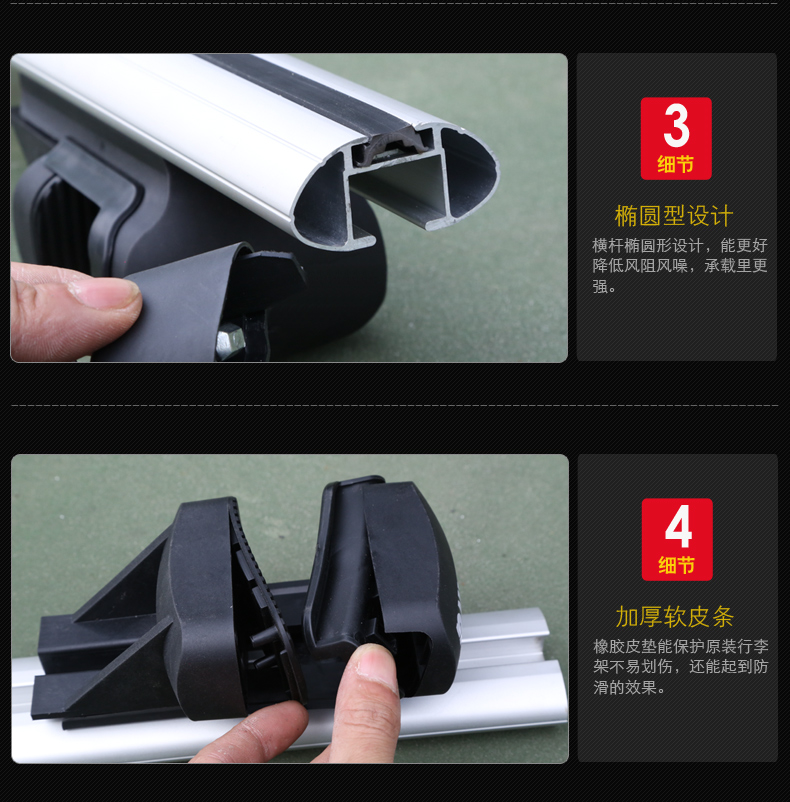 3
细节

椭圆型设计

横杆椭圆形设计，能更好降低风阻风噪，承载里更强。

4
细节

加厚软皮条

橡胶皮垫能保护原装行李架不易划伤，还能起到防滑的效果。