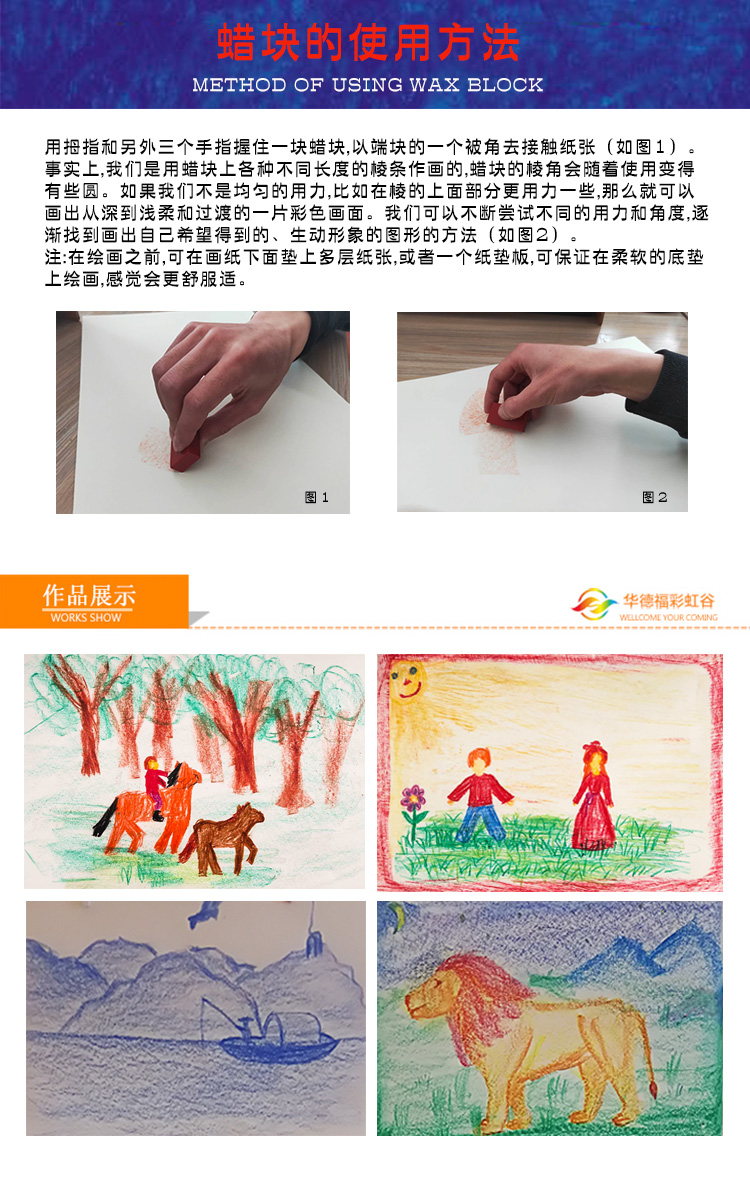 蜡块的使用方法
METHOD OF USING WAX BLOCK

用拇指和另外三个手指握住一块蜡块,以端块的一个被角去接触纸张（如图1）。事实上,我们是用蜡块上各种不同长度的棱条作画的,蜡块的棱角会随着使用变得有些圆。如果我们不是均匀的用力,比如在棱的上面部分更用力一些,那么就可以画出从深到浅柔和过渡的一片彩色画面。我们可以不断尝试不同的用力和角度,逐渐找到画出自己希望得到的、生动形象的图形的方法（如图2）。
注:在绘画之前,可在画纸下面垫上多层纸张,或者一个纸垫板,可保证在柔软的底垫上绘画,感觉会更舒服适。

图1

图2

作品展示
WORKS SHOW

华德福彩虹谷
WELLCOME YOUR COMING