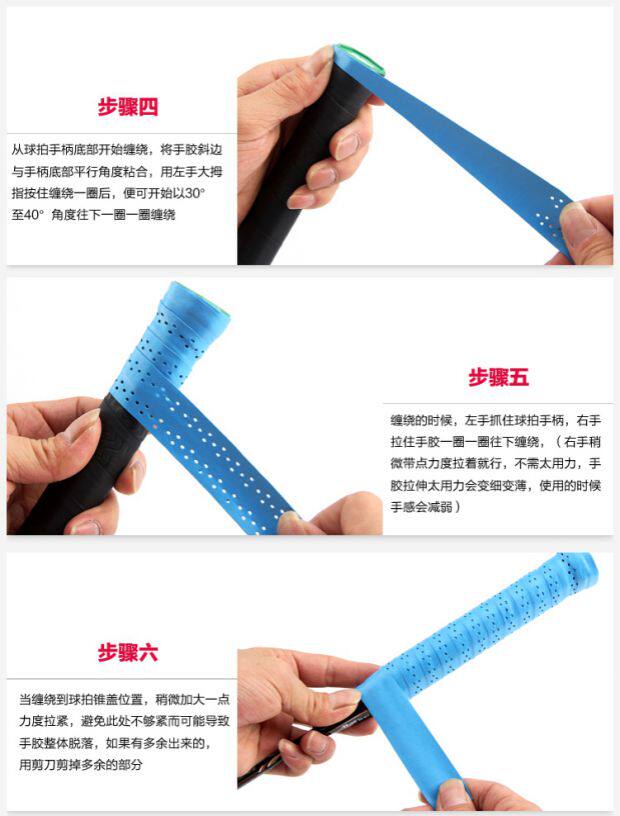 步骤四

从球拍手柄底部开始缠绕，将手胶斜边与手柄底部平行角度粘合，用左手大拇指按住缠绕一圈后，便可开始以30°至40° 角度往下一圈一圈缠绕

步骤五

缠绕的时候，左手抓住球拍手柄，右手拉住手胶一圈一圈往下缠绕，（右手稍微带点力度拉着就行，不需太用力，手胶拉伸太用力会变细变薄，使用的时候手感会减弱）

步骤六

当缠绕到球拍锥盖位置，稍微加大一点力度拉紧，避免此处不够紧而可能导致手胶整体脱落，如果有多余出来的，用剪刀剪掉多余的部分