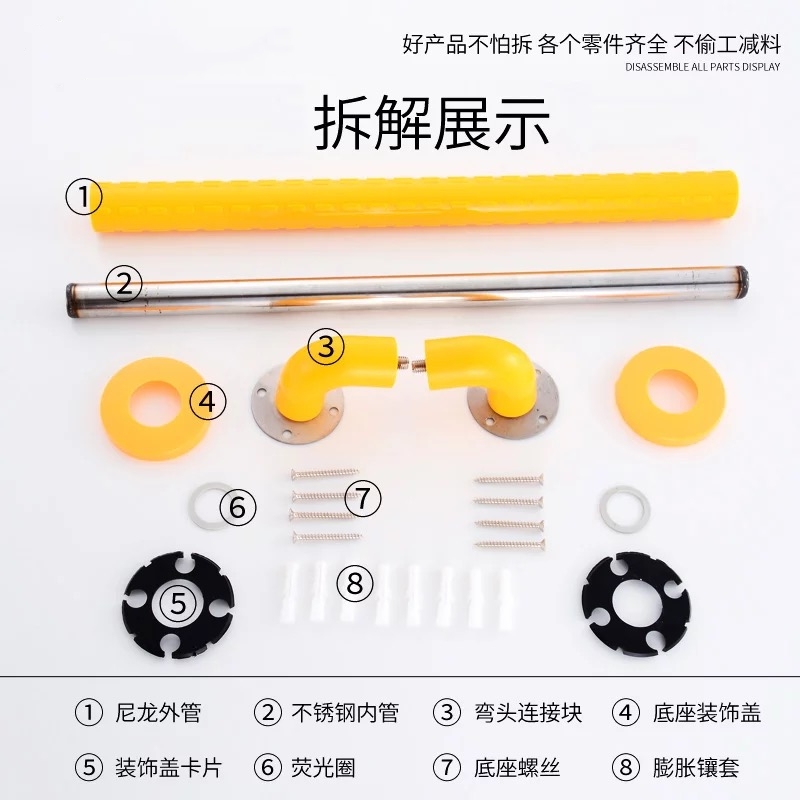 好产品不怕拆 各个零件齐全 不偷工减料
DISASSEMBLE ALL PARTS DISPLAY

拆解展示

①

②

③

④

⑥

⑦

⑤

⑧

① 尼龙外管 ② 不锈钢内管 ③ 弯头连接块 ④ 底座装饰盖

⑤ 装饰盖卡片 ⑥ 荧光圈 ⑦ 底座螺丝 ⑧ 膨胀镶套