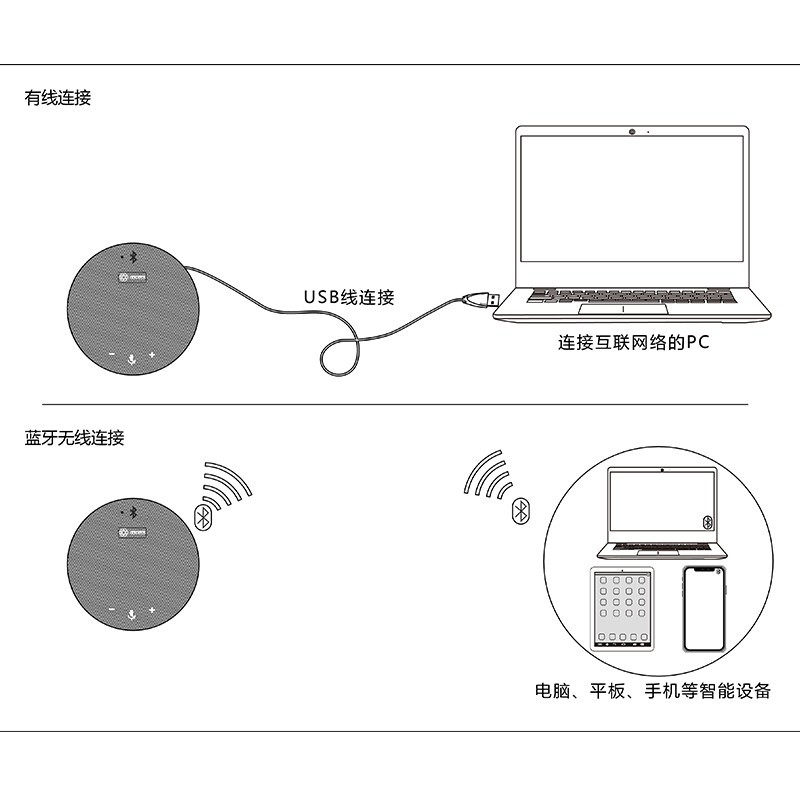 有线连接

USB线连接

连接互联网络的PC

蓝牙无线连接

电脑、平板、手机等智能设备