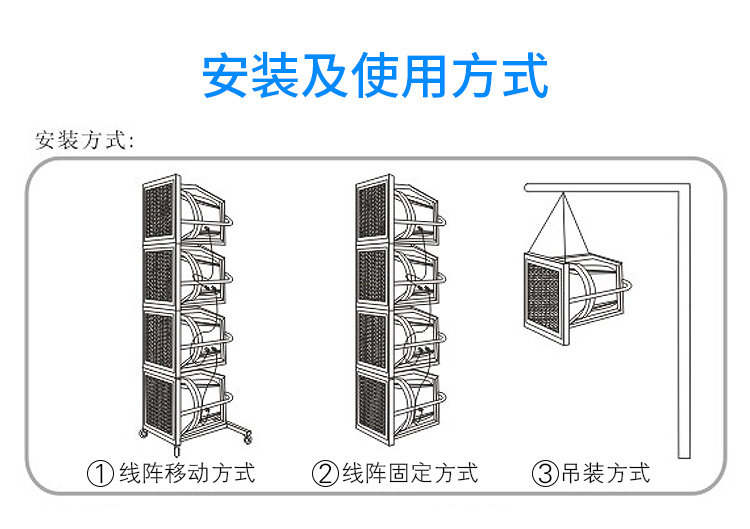 安装及使用方式

安装方式:

①线阵移动方式

②线阵固定方式

③吊装方式