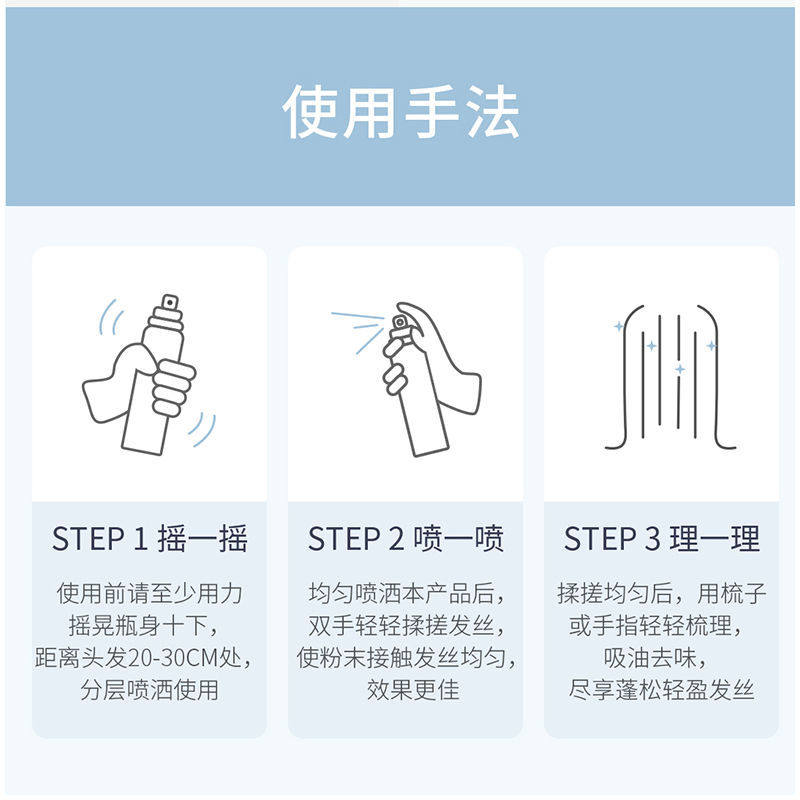 使用手法

STEP 1 摇一摇

使用前请至少用力摇晃瓶身十下，距离头发20-30CM处，分层喷洒使用

STEP 2 喷一喷

均匀喷洒本产品后，双手轻轻揉搓发丝，使粉末接触发丝均匀，效果更佳

STEP 3 理一理

揉搓均匀后，用梳子或手指轻轻梳理，吸油去味，尽享蓬松轻盈发丝