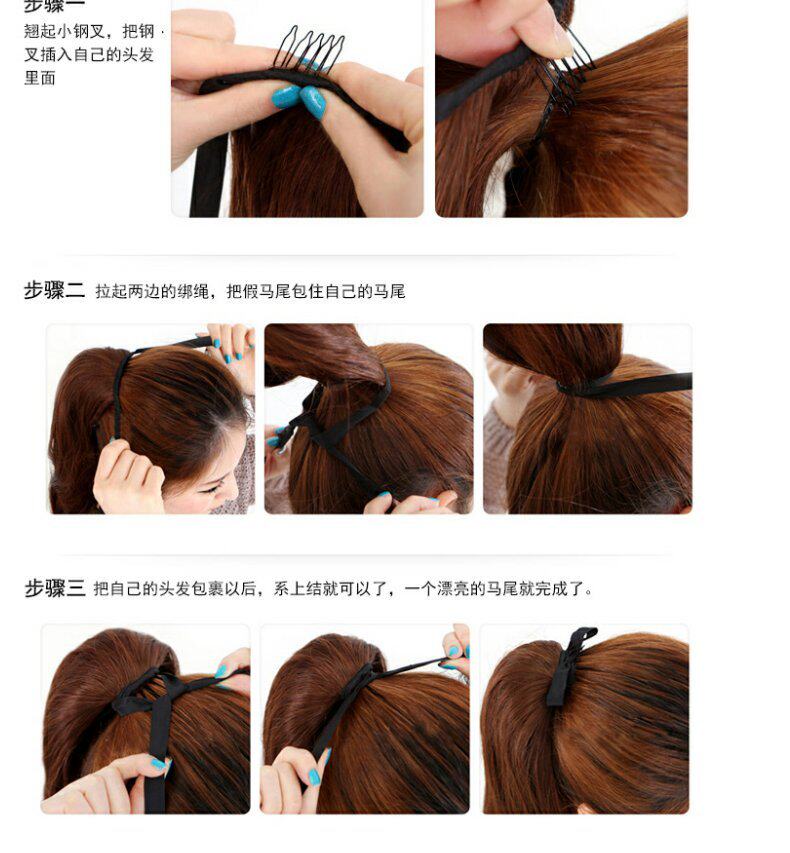 步骤一
翘起小钢叉，把钢叉插入自己的头发里面

步骤二 拉起两边的绑绳，把假马尾包住自己的马尾

步骤三 把自己的头发包裹以后，系上结就可以了，一个漂亮的马尾就完成了。