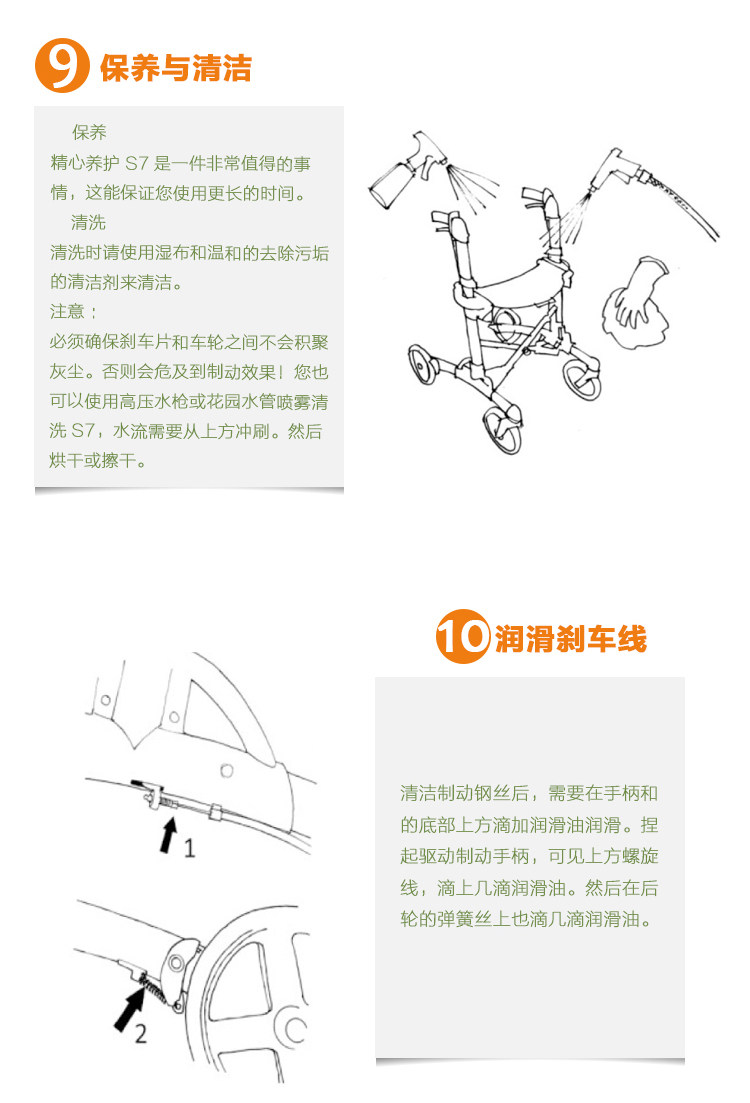 9 保养与清洁

保养
精心养护 S7 是一件非常值得的事情，这能保证您使用更长的时间。
清洗
清洗时请使用湿布和温和的去除污垢的清洁剂来清洁。
注意：
必须确保刹车片和车轮之间不会积聚灰尘。否则会危及到制动效果！您也可以使用高压水枪或花园水管喷雾清洗 S7，水流需要从上方冲刷。然后烘干或擦干。

10 润滑刹车线

1

2

清洁制动钢丝后，需要在手柄和的底部上方滴加润滑油润滑。捏起驱动制动手柄，可见上方螺旋线，滴上几滴润滑油。然后在后轮的弹簧丝上也滴几滴润滑油。