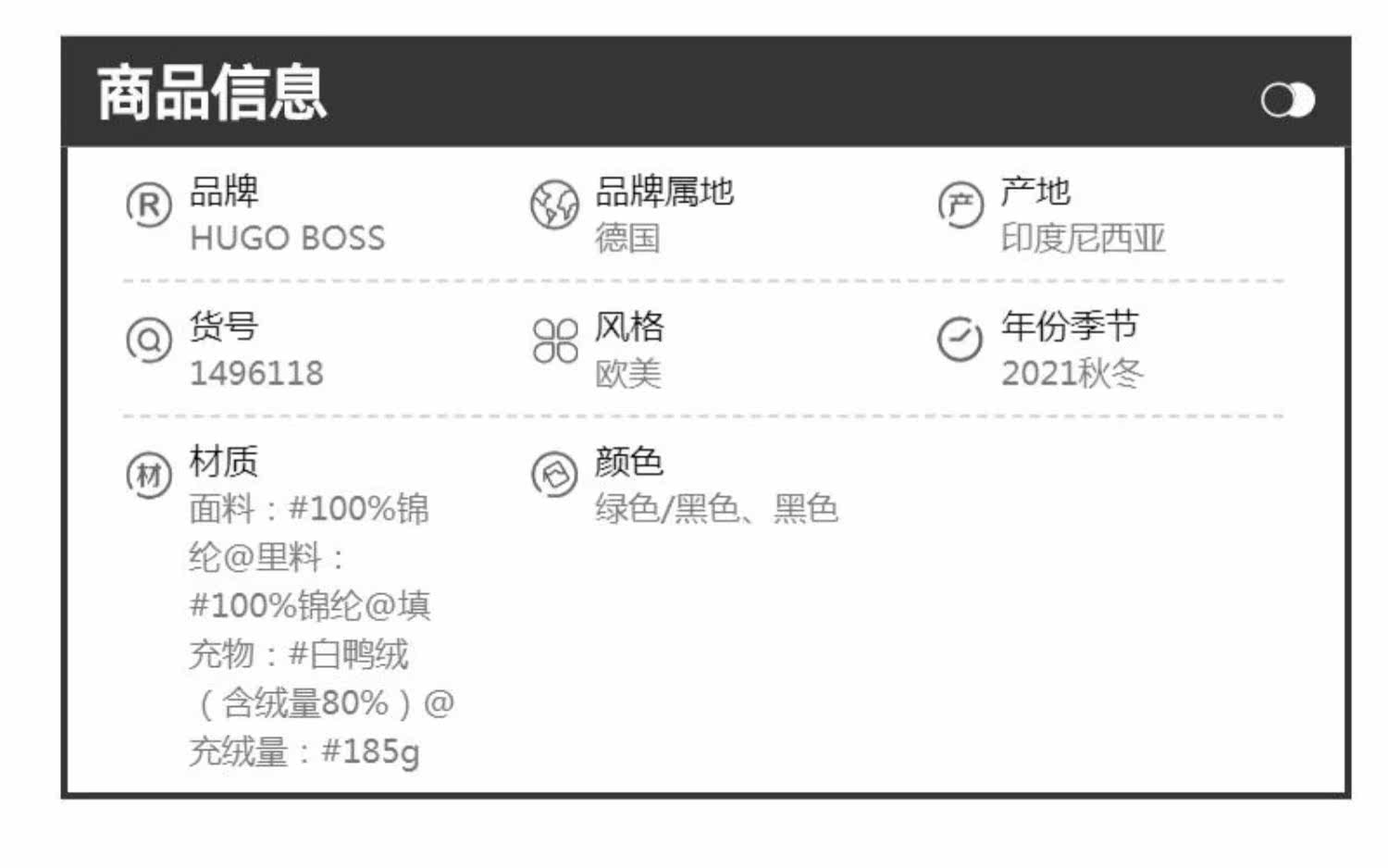 商品信息

品牌
HUGO BOSS

品牌属地
德国

产地
印度尼西亚

货号
1496118

风格
欧美

年份季节
2021秋冬

材质
面料：#100%锦纶@里料：#100%锦纶@填充物：#白鸭绒（含绒量80%）@充绒量：#185g

颜色
绿色/黑色、黑色