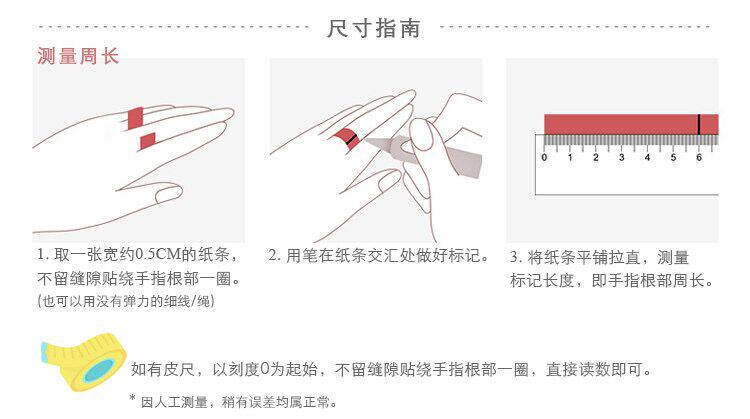 尺寸指南

测量周长

0 1 2 3 4 5 6

1. 取一张宽约0.5CM的纸条，不留缝隙贴绕手指根部一圈。
(也可以用没有弹力的细线/绳)

2. 用笔在纸条交汇处做好标记。

3. 将纸条平铺拉直，测量标记长度，即手指根部周长。

如有皮尺，以刻度0为起始，不留缝隙贴绕手指根部一圈，直接读数即可。

* 因人工测量，稍有误差均属正常。