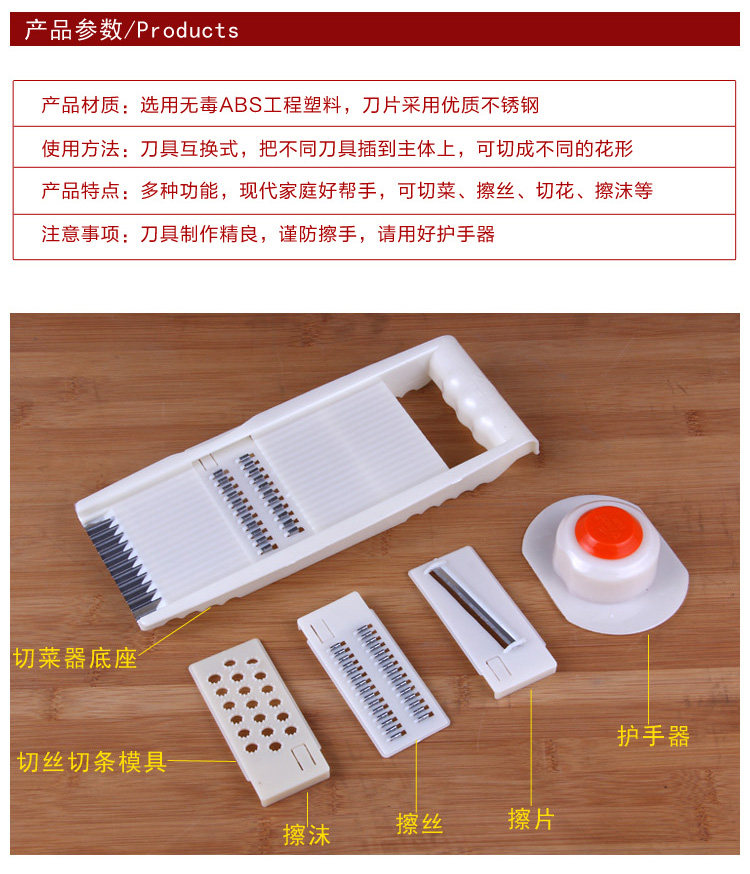 产品参数/Products

产品材质：选用无毒ABS工程塑料，刀片采用优质不锈钢

使用方法：刀具互换式，把不同刀具插到主体上，可切成不同的花形

产品特点：多种功能，现代家庭好帮手，可切菜、擦丝、切花、擦沫等

注意事项：刀具制作精良，谨防擦手，请用好护手器

切菜器底座

切丝切条模具

擦沫

擦丝

擦片

护手器