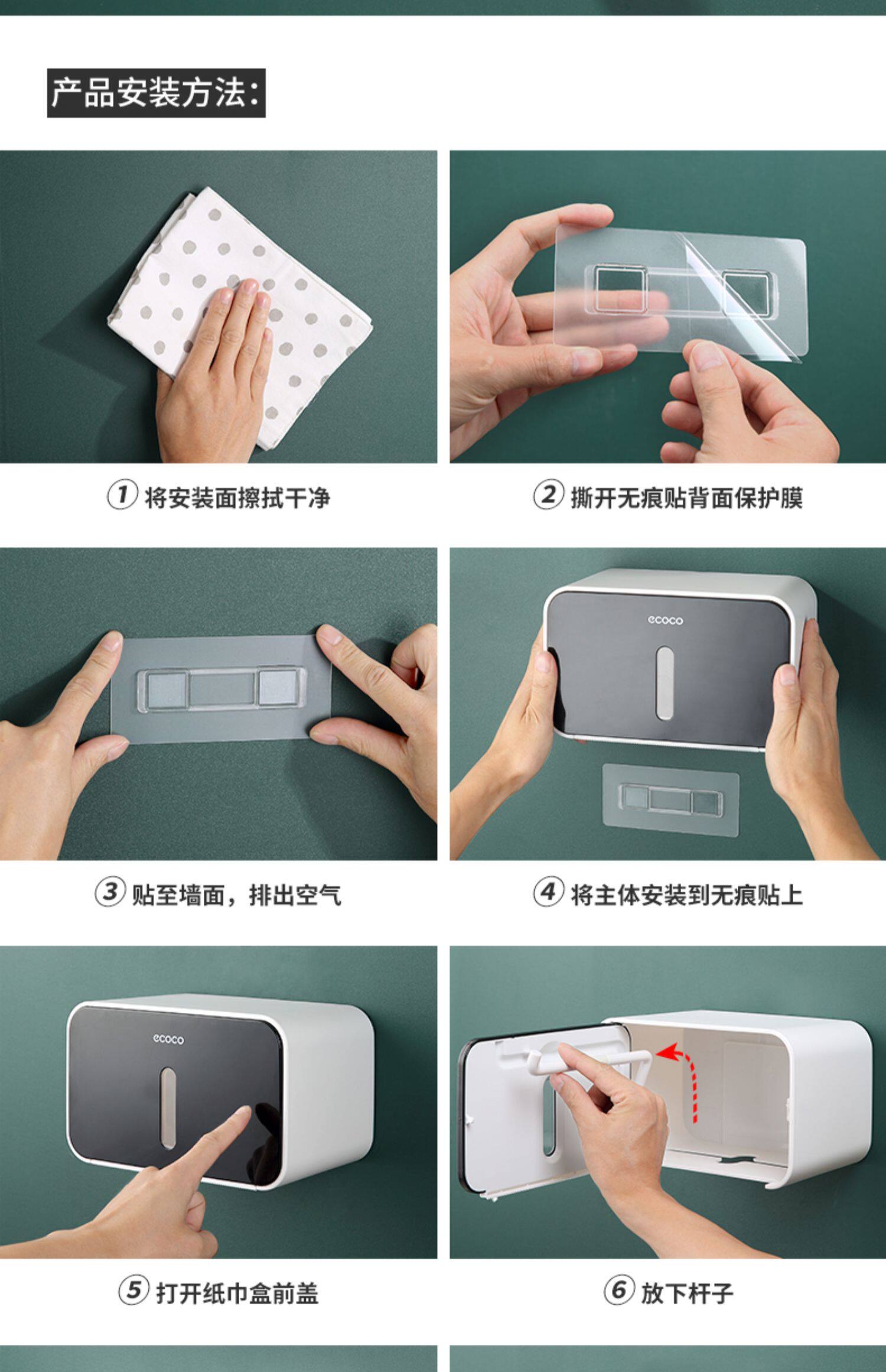 产品安装方法:

① 将安装面擦拭干净

② 撕开无痕贴背面保护膜

③ 贴至墙面，排出空气

ecoco

④ 将主体安装到无痕贴上

ecoco

⑤ 打开纸巾盒前盖

⑥ 放下杆子