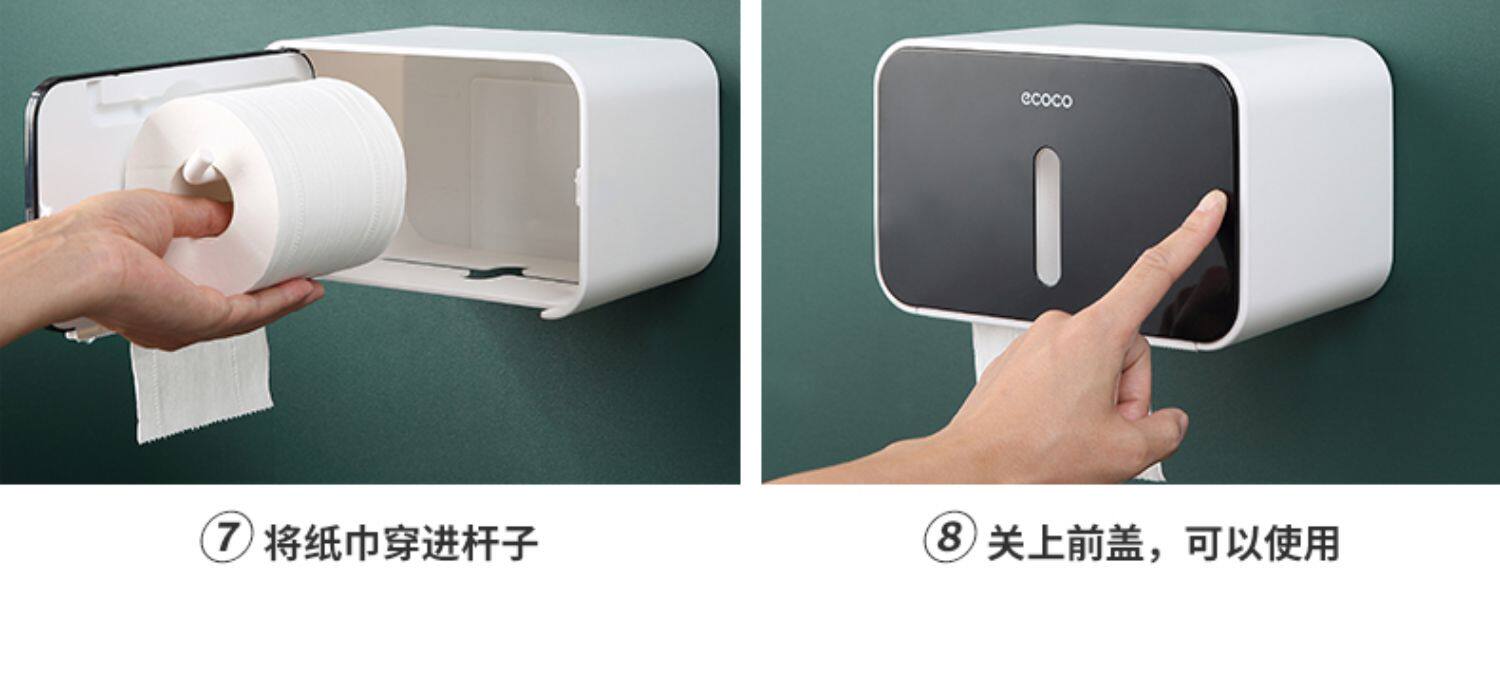 ecoco

⑦ 将纸巾穿进杆子

⑧ 关上前盖，可以使用