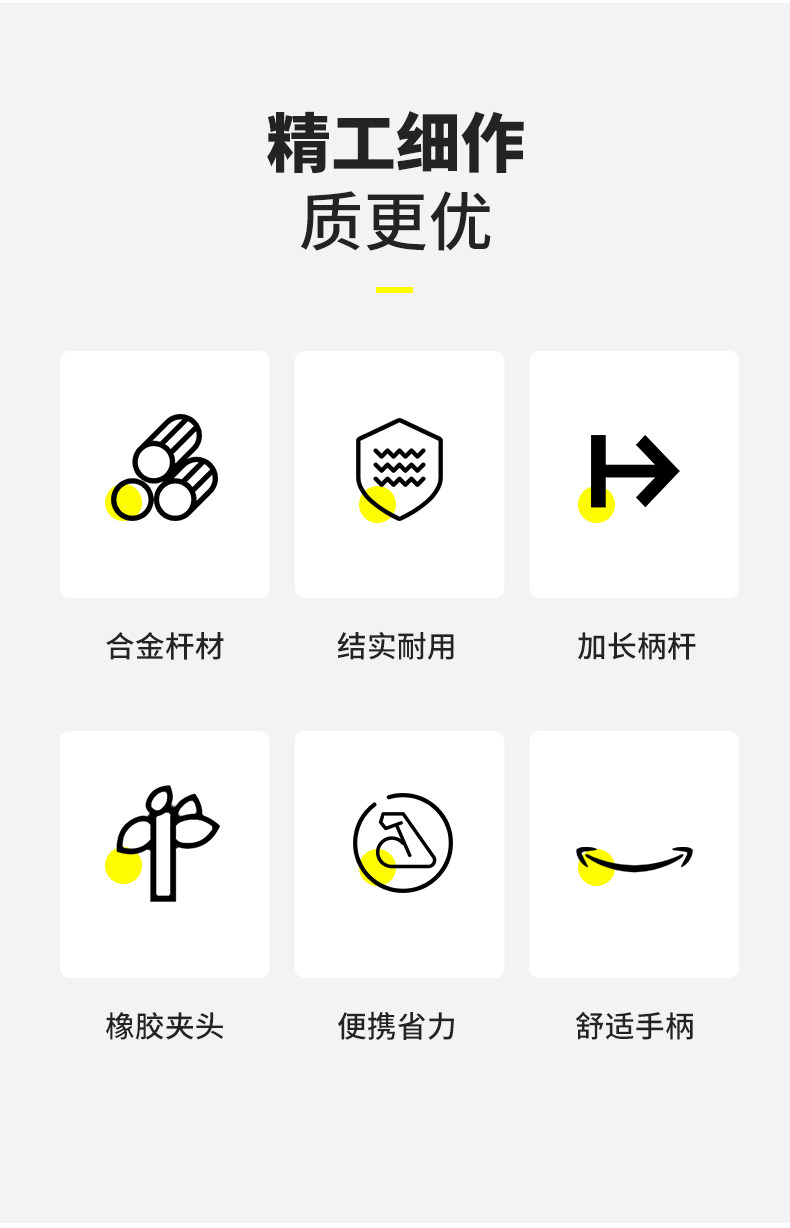 精工细作
质更优

合金杆材

结实耐用

加长柄杆

橡胶夹头

便携省力

舒适手柄