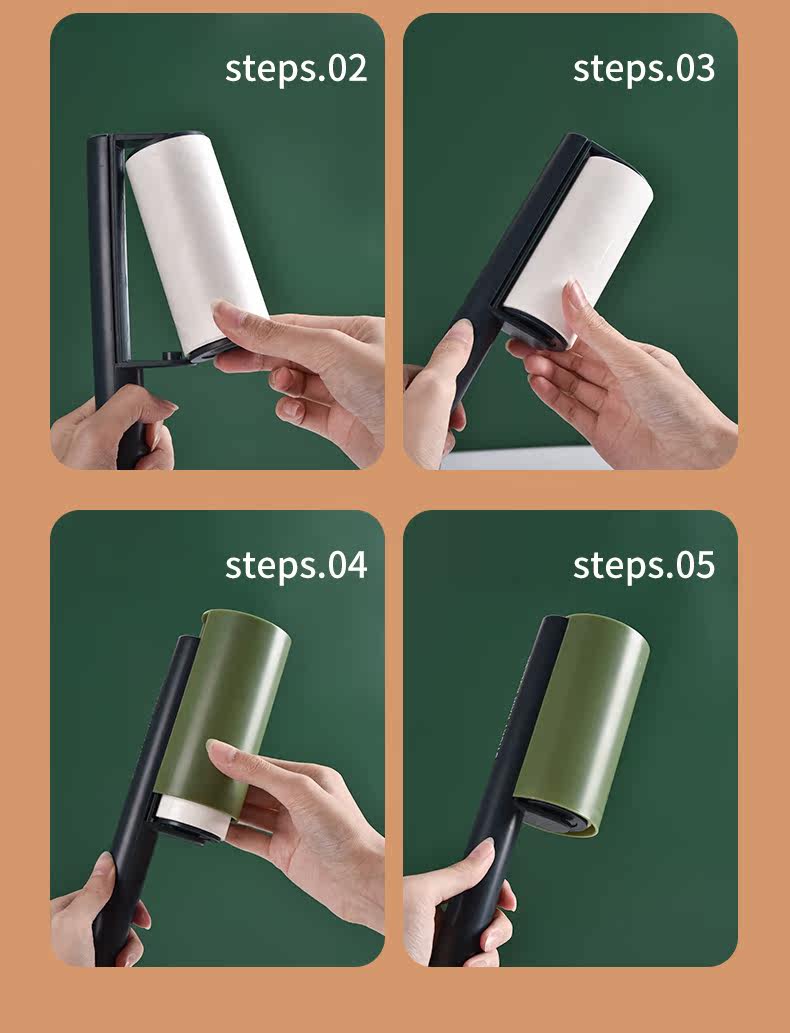 steps.02

steps.03

steps.04

steps.05