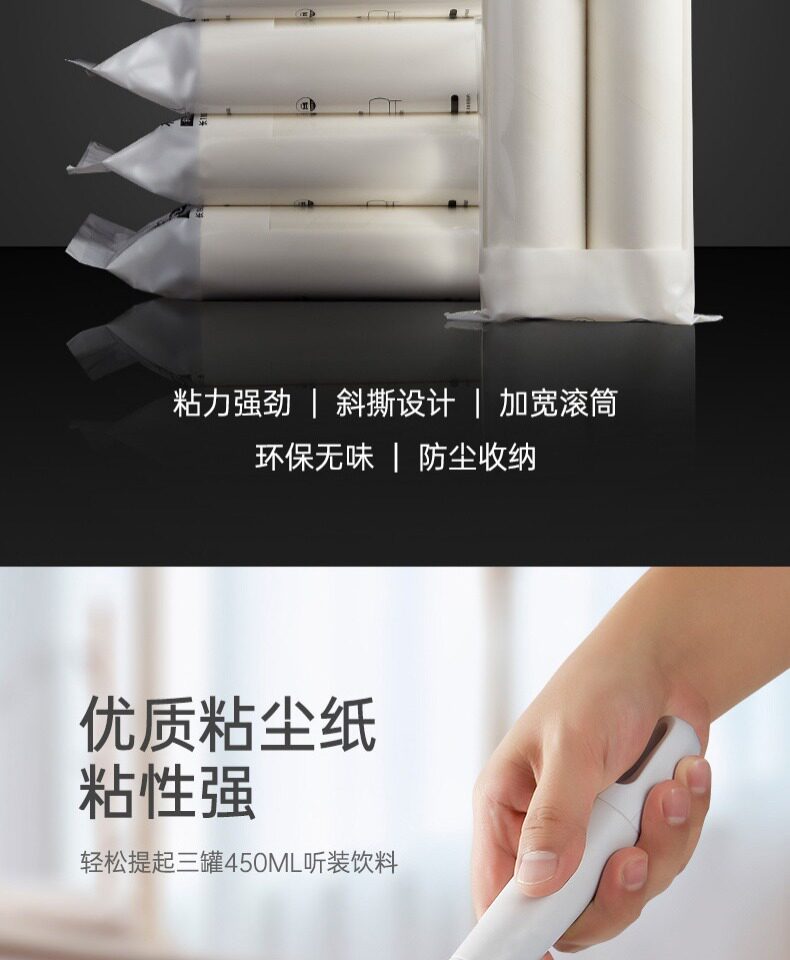 粘力强劲 | 斜撕设计 | 加宽滚筒
环保无味 | 防尘收纳

优质粘尘纸
粘性强

轻松提起三罐450ML听装饮料