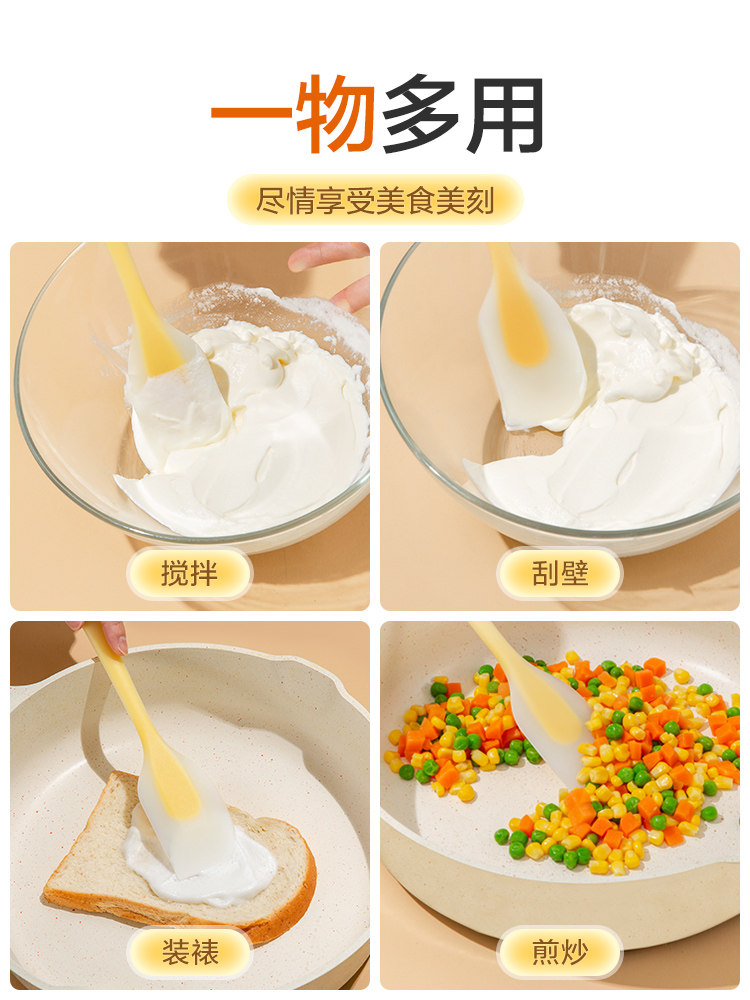 一物多用

尽情享受美食美刻

搅拌

刮壁

装裱

煎炒