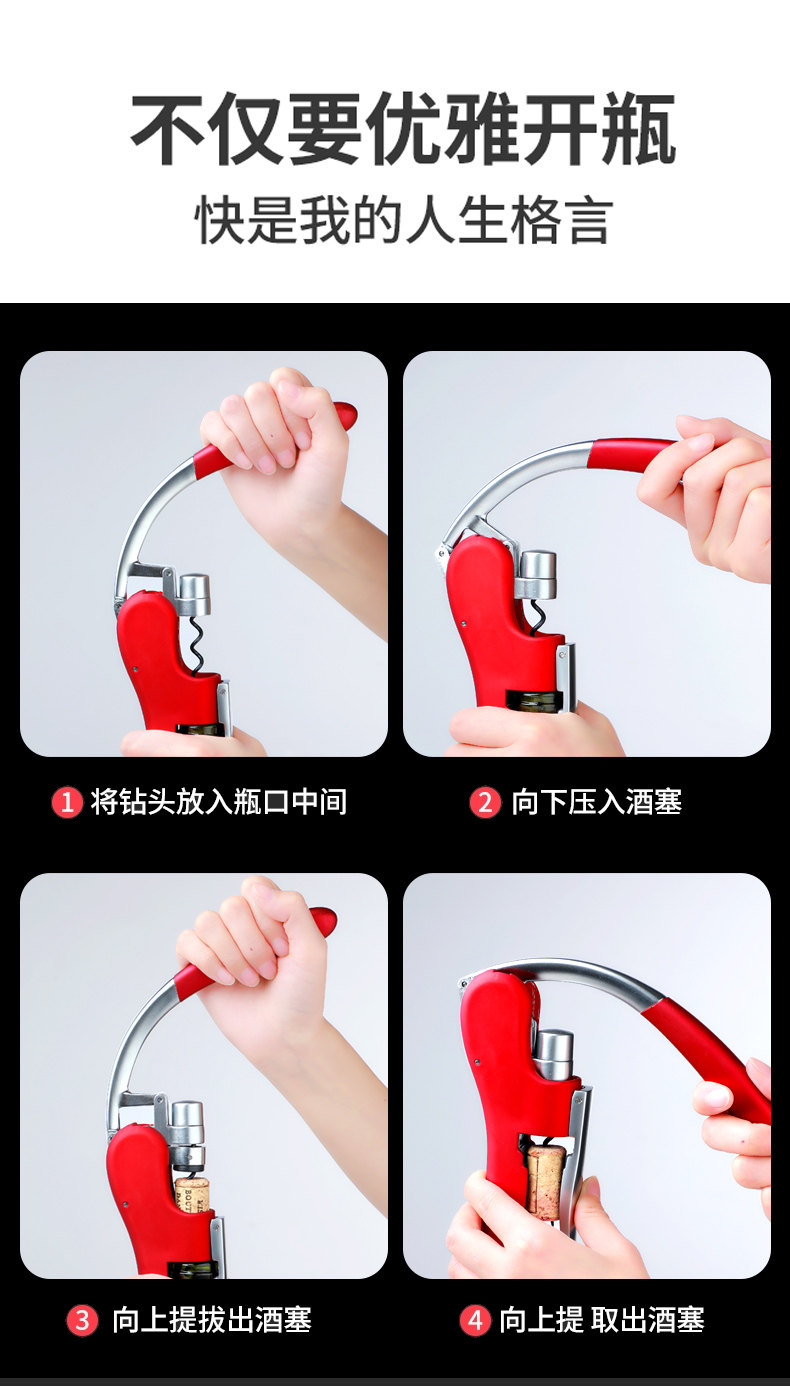 不仅要优雅开瓶
快是我的人生格言

1 将钻头放入瓶口中间

2 向下压入酒塞

3 向上提拔出酒塞

4 向上提 取出酒塞