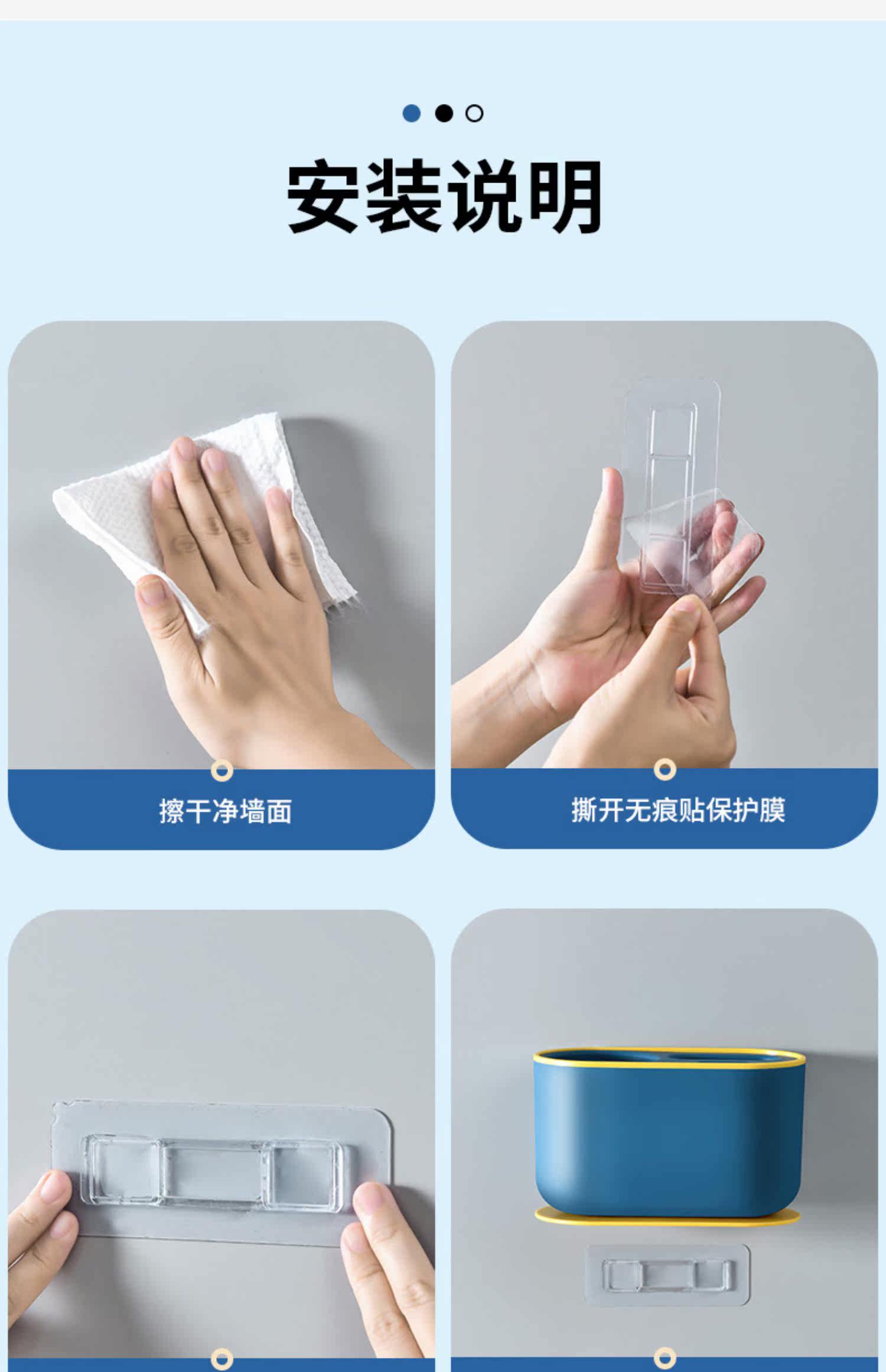 安装说明

擦干净墙面

撕开无痕贴保护膜