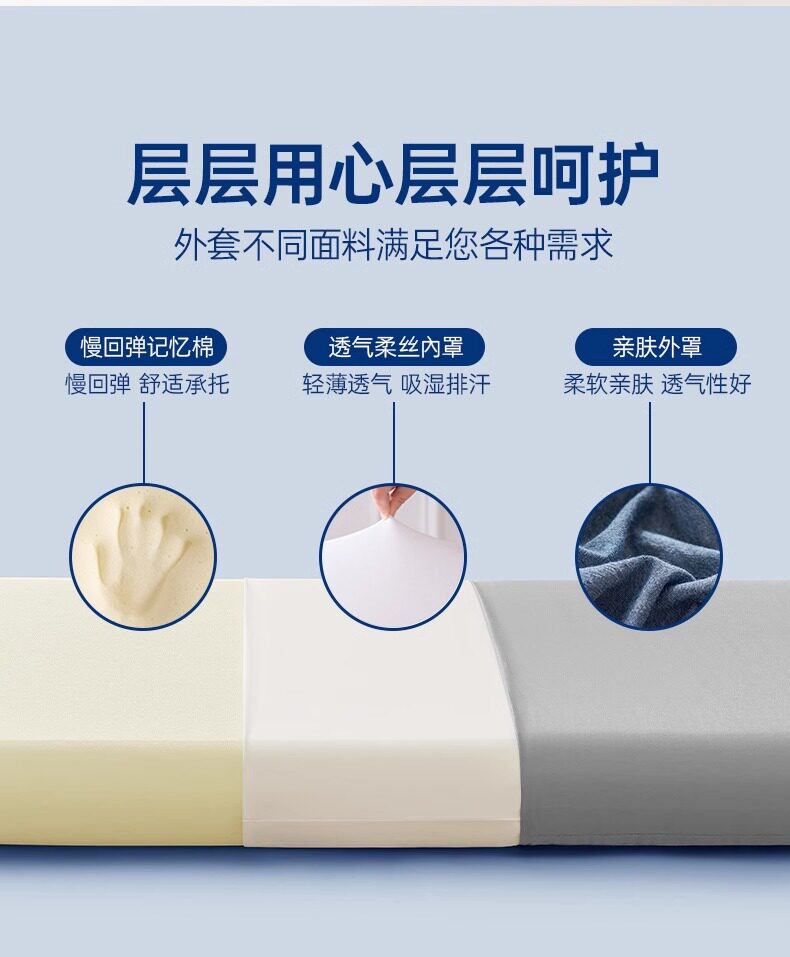 层层用心层层呵护

外套不同面料满足您各种需求

慢回弹记忆棉
慢回弹 舒适承托

透气柔丝内罩
轻薄透气 吸湿排汗

亲肤外罩
柔软亲肤 透气性好