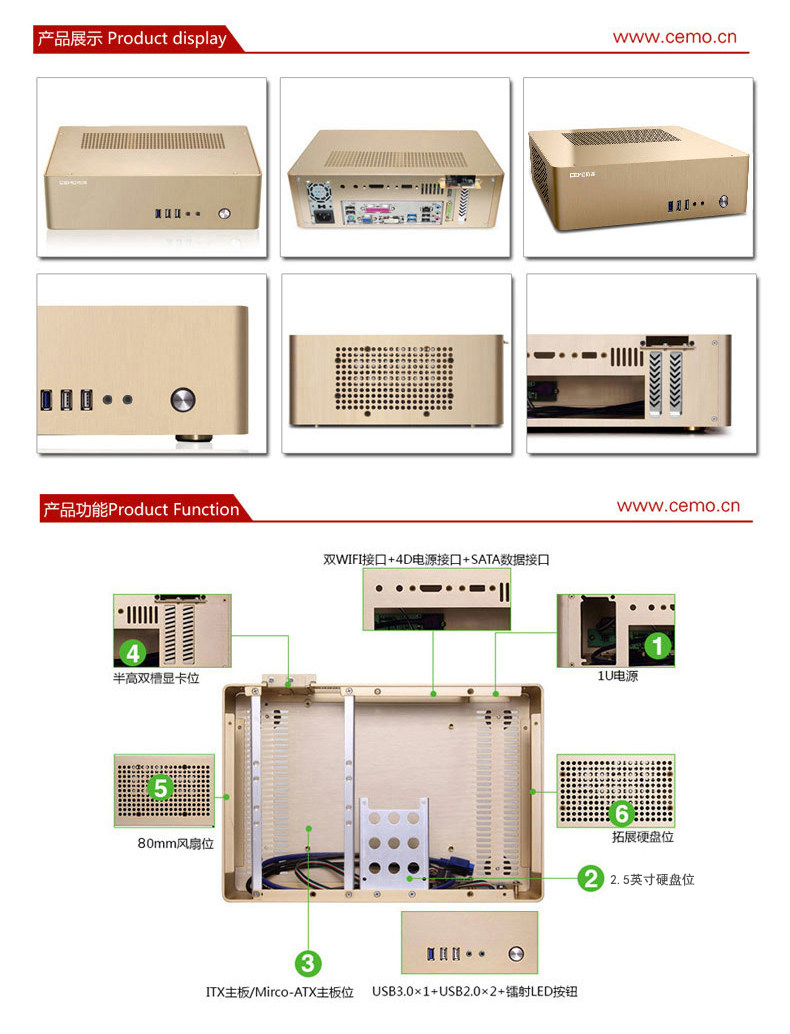 产品展示 Product display

www.cemo.cn

产品功能Product Function

www.cemo.cn

双WIFI接口+4D电源接口+SATA数据接口

4

半高双槽显卡位

1

1U电源

5

80mm风扇位

6

拓展硬盘位

2

2.5英寸硬盘位

3

ITX主板/Mirco-ATX主板位

USB3.0×1+USB2.0×2+镭射LED按钮