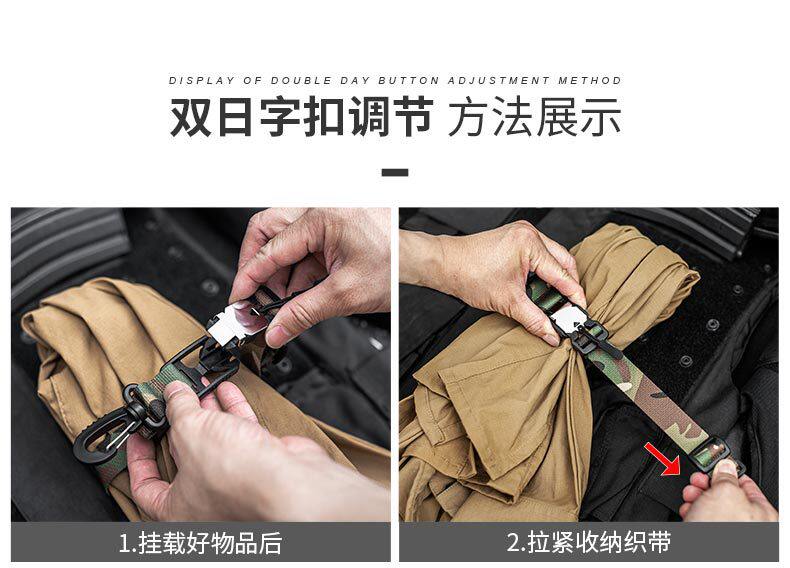 DISPLAY OF DOUBLE DAY BUTTON ADJUSTMENT METHOD

双日字扣调节 方法展示

1.挂载好物品后

2.拉紧收纳织带