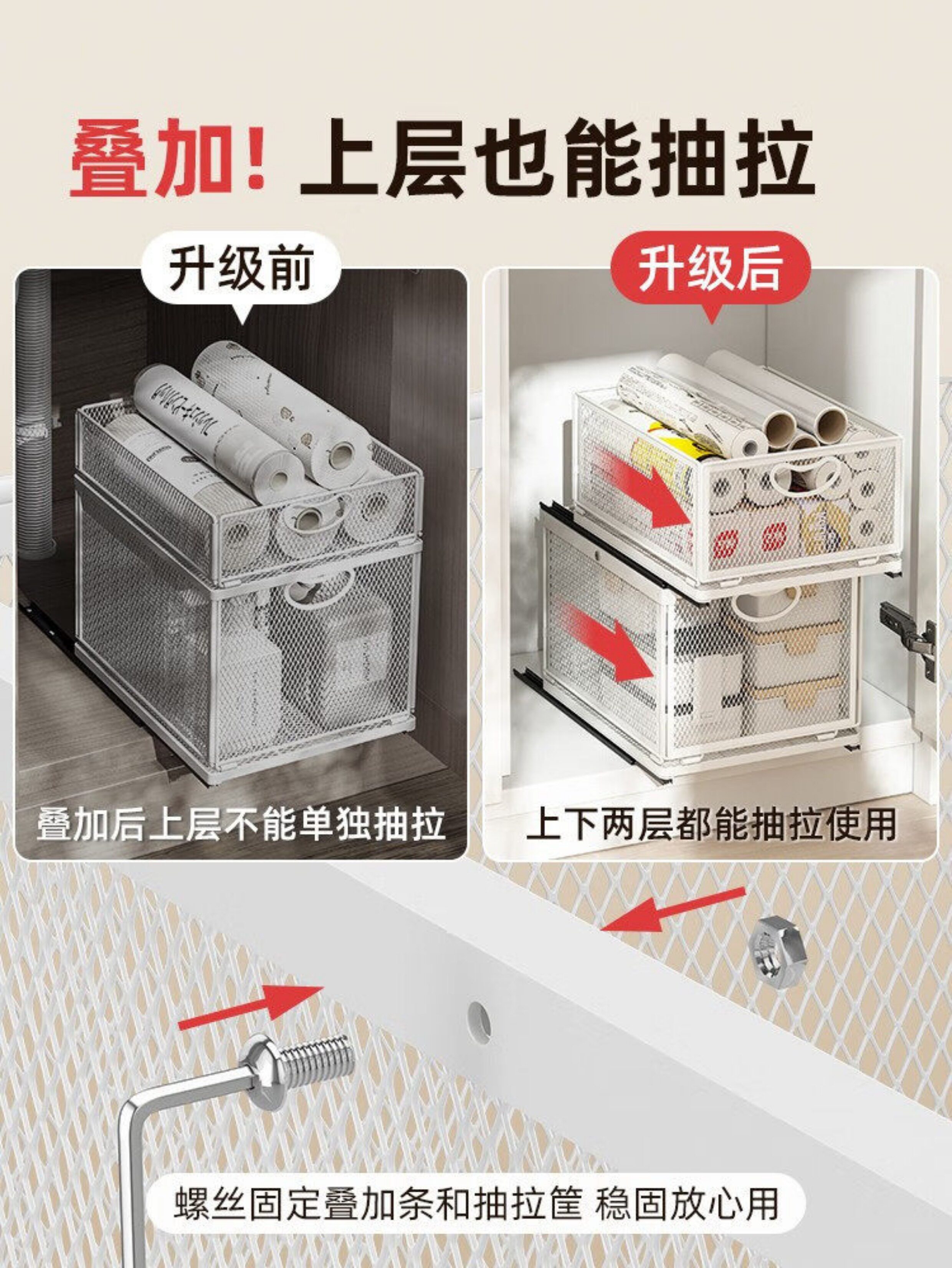 叠加！上层也能抽拉

升级前

叠加后上层不能单独抽拉

升级后

上下两层都能抽拉使用

螺丝固定叠加条和抽拉筐 稳固放心用