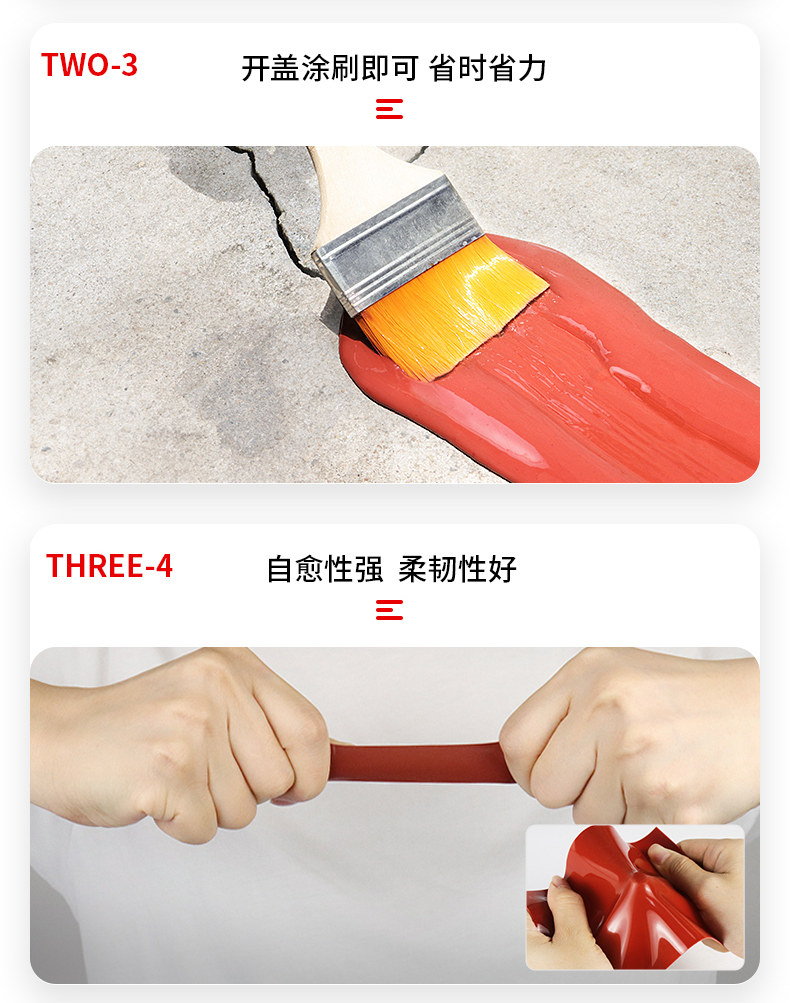 TWO-3
开盖涂刷即可 省时省力

THREE-4
自愈性强 柔韧性好