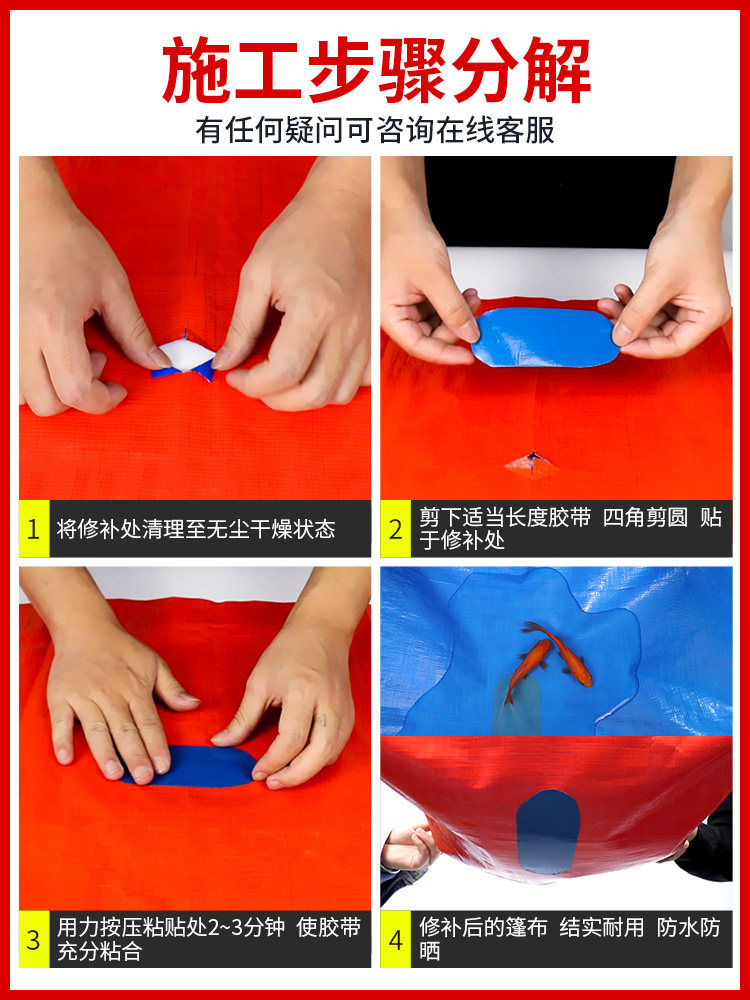 施工步骤分解

有任何疑问可咨询在线客服

1 将修补处清理至无尘干燥状态

2 剪下适当长度胶带 四角剪圆 贴于修补处

3 用力按压粘贴处2~3分钟 使胶带充分粘合

4 修补后的篷布 结实耐用 防水防晒