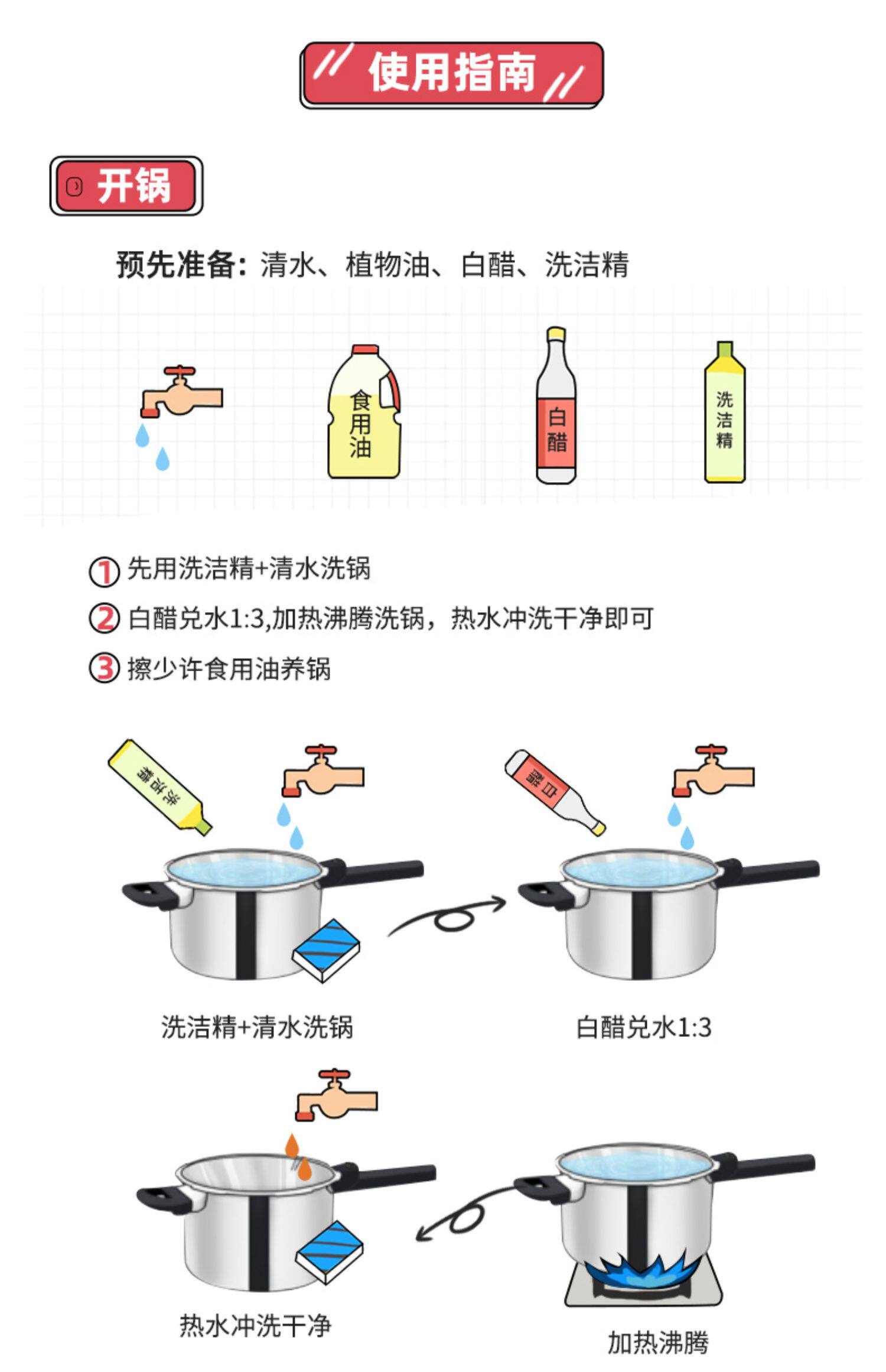 使用指南

开锅

预先准备：清水、植物油、白醋、洗洁精

食用油

白醋

洗洁精

① 先用洗洁精+清水洗锅
② 白醋兑水1:3,加热沸腾洗锅，热水冲洗干净即可
③ 擦少许食用油养锅

洗洁精

白醋

洗洁精+清水洗锅

白醋兑水1:3

热水冲洗干净

加热沸腾