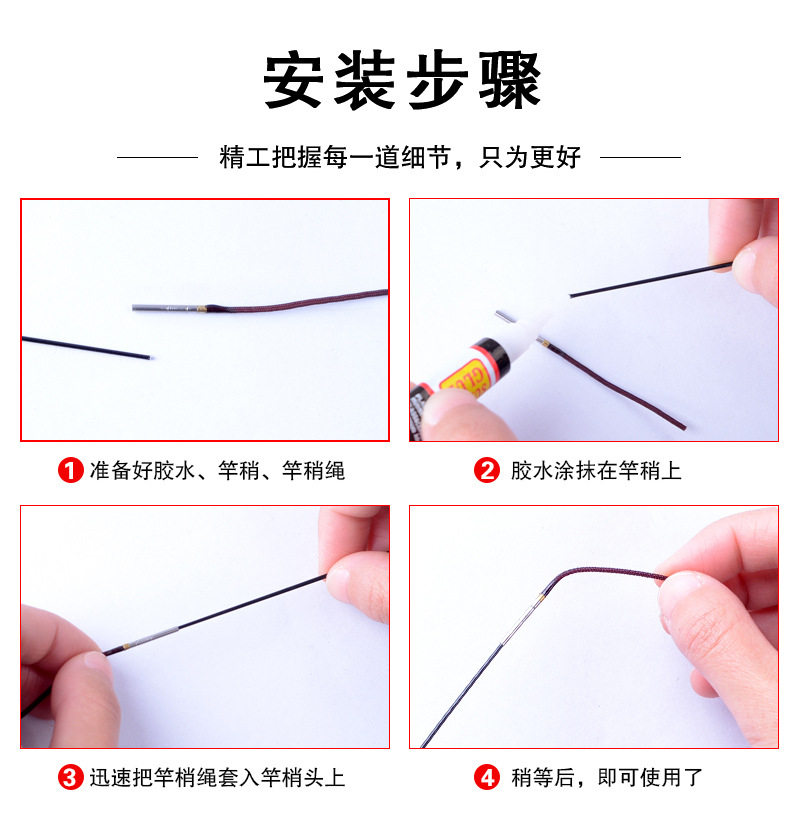 安装步骤

精工把握每一道细节，只为更好

1 准备好胶水、竿稍、竿稍绳

2 胶水涂抹在竿稍上

3 迅速把竿稍绳套入竿稍头上

4 稍等后，即可使用了