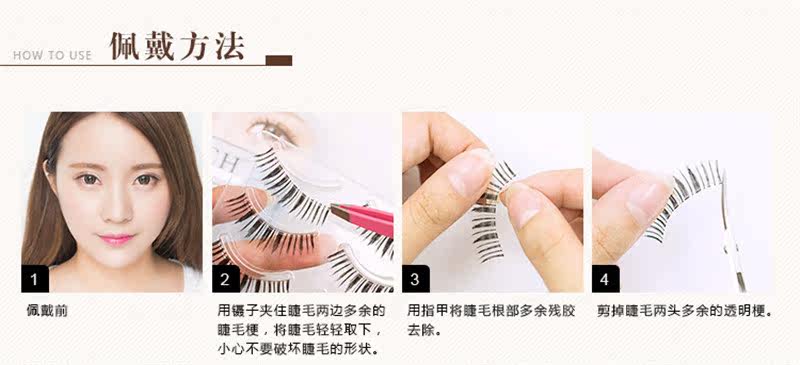 HOW TO USE 佩戴方法

1
佩戴前

2
用镊子夹住睫毛两边多余的睫毛梗，将睫毛轻轻取下，小心不要破坏睫毛的形状。

3
用指甲将睫毛根部多余残胶去除。

4
剪掉睫毛两头多余的透明梗。