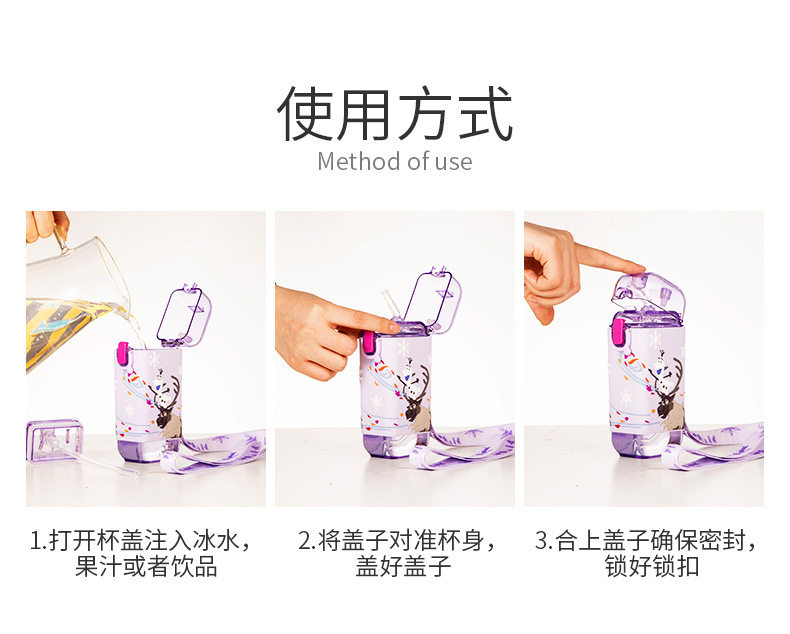 使用方式
Method of use

1.打开杯盖注入冰水，果汁或者饮品

2.将盖子对准杯身，盖好盖子

3.合上盖子确保密封，锁好锁扣