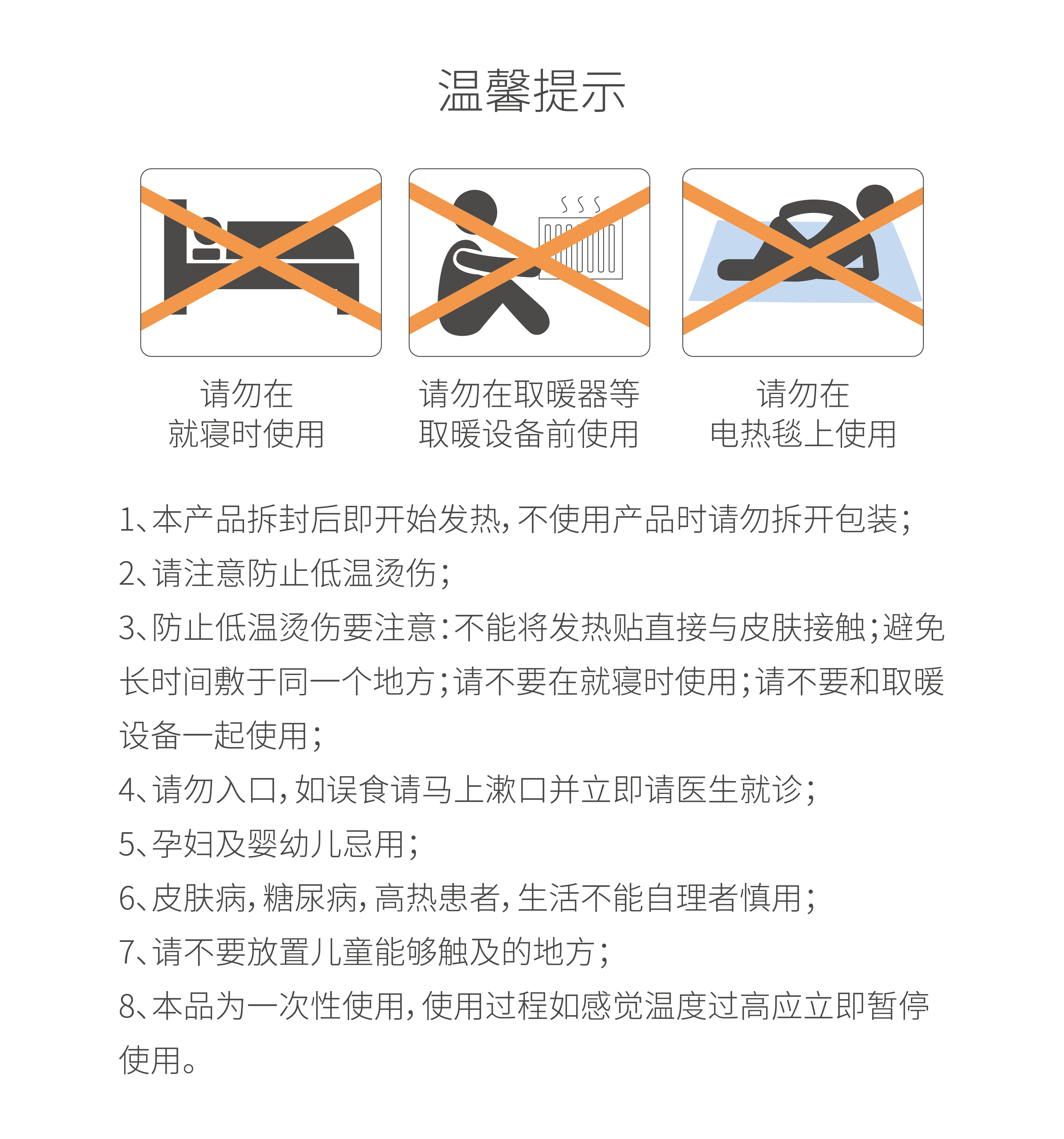 温馨提示

请勿在
就寝时使用

请勿在取暖器等
取暖设备前使用

请勿在
电热毯上使用

1、本产品拆封后即开始发热，不使用产品时请勿拆开包装；

2、请注意防止低温烫伤；

3、防止低温烫伤要注意：不能将发热贴直接与皮肤接触；避免长时间敷于同一个地方；请不要在就寝时使用；请不要和取暖设备一起使用；

4、请勿入口，如误食请马上漱口并立即请医生就诊；

5、孕妇及婴幼儿忌用；

6、皮肤病，糖尿病，高热患者，生活不能自理者慎用；

7、请不要放置儿童能够触及的地方；

8、本品为一次性使用，使用过程如感觉温度过高应立即暂停使用。