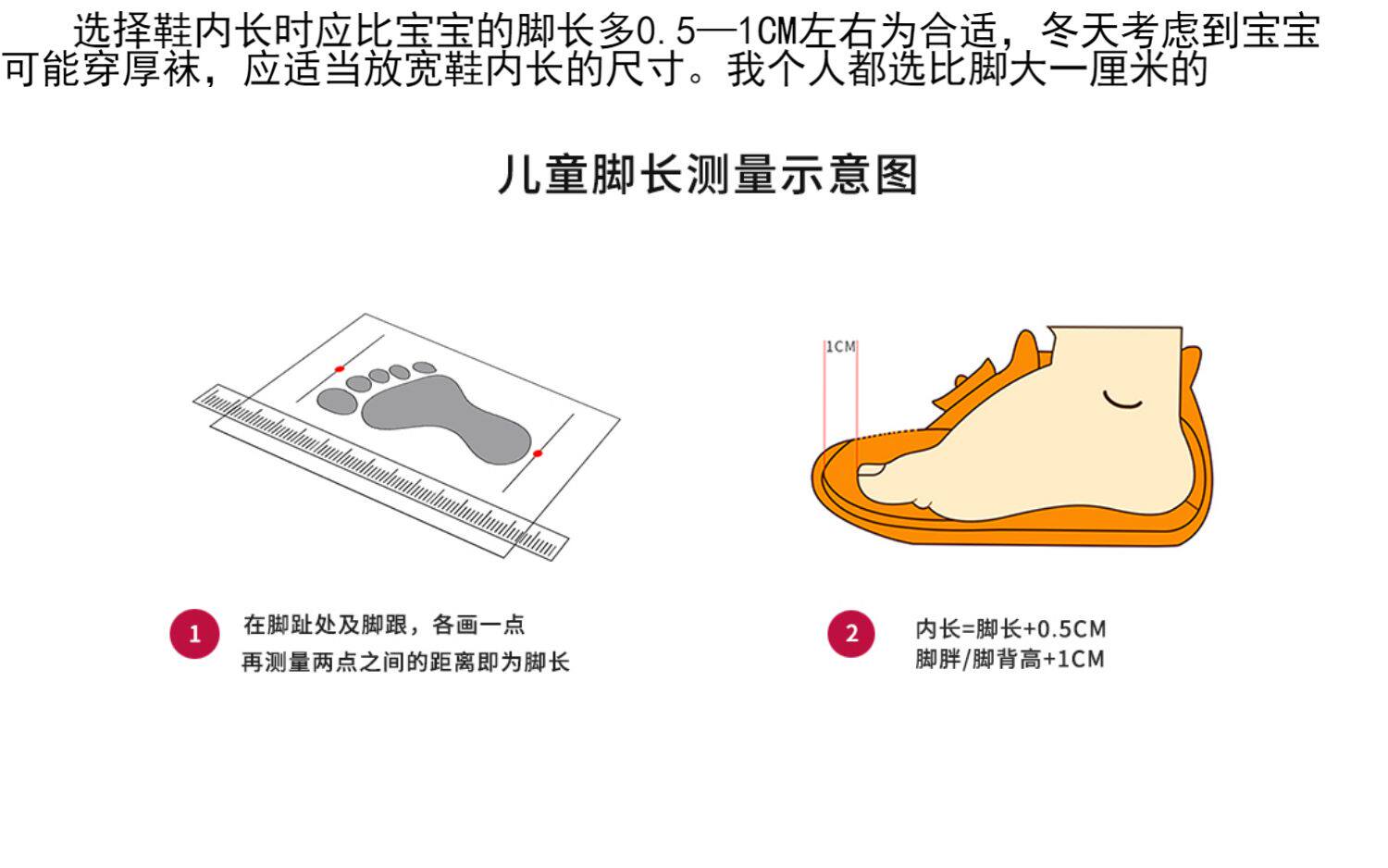 选择鞋内长时应比宝宝的脚长多0.5—1CM左右为合适，冬天考虑到宝宝可能穿厚袜，应适当放宽鞋内长的尺寸。我个人都选比脚大一厘米的

儿童脚长测量示意图

1CM

1 在脚趾处及脚跟，各画一点
再测量两点之间的距离即为脚长

2 内长=脚长+0.5CM
脚胖/脚背高+1CM