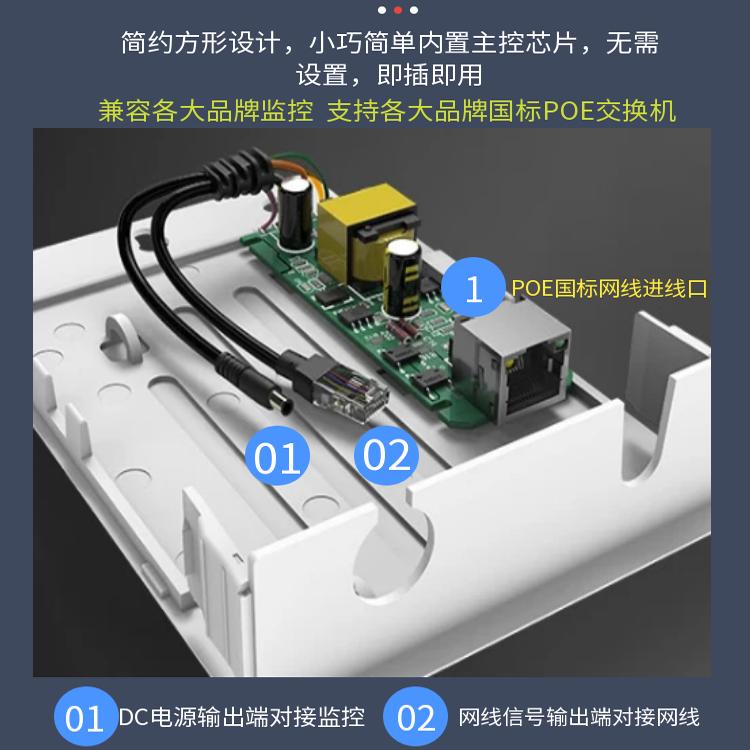 简约方形设计，小巧简单内置主控芯片，无需设置，即插即用

兼容各大品牌监控 支持各大品牌国标POE交换机

1 POE国标网线进线口

01

02

01 DC电源输出端对接监控 02 网线信号输出端对接网线