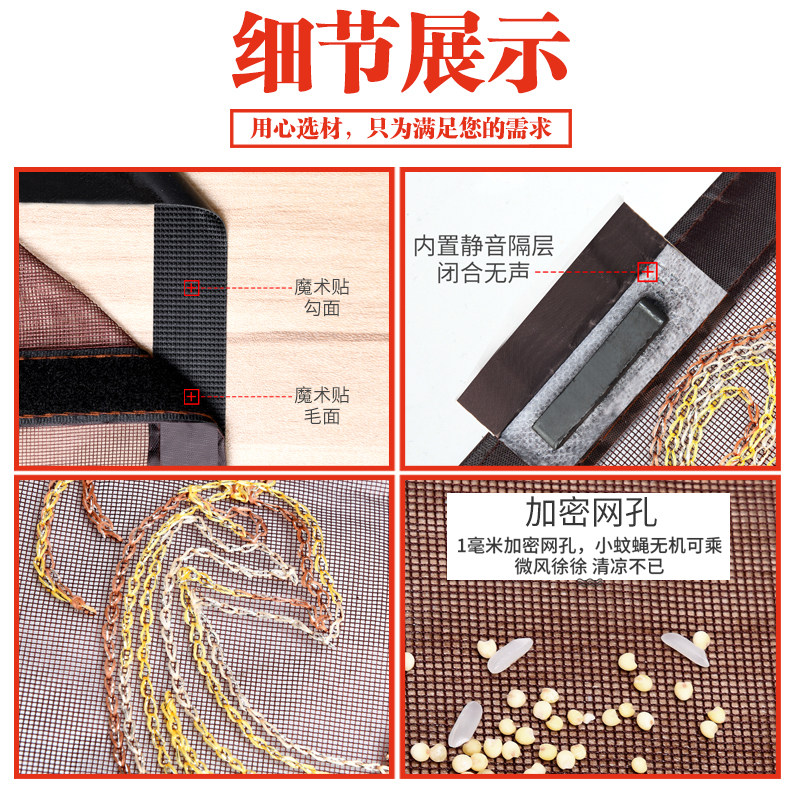 细节展示

用心选材，只为满足您的需求

魔术贴
勾面

魔术贴
毛面

内置静音隔层
闭合无声

加密网孔
1毫米加密网孔，小蚊蝇无机可乘
微风徐徐 清凉不已