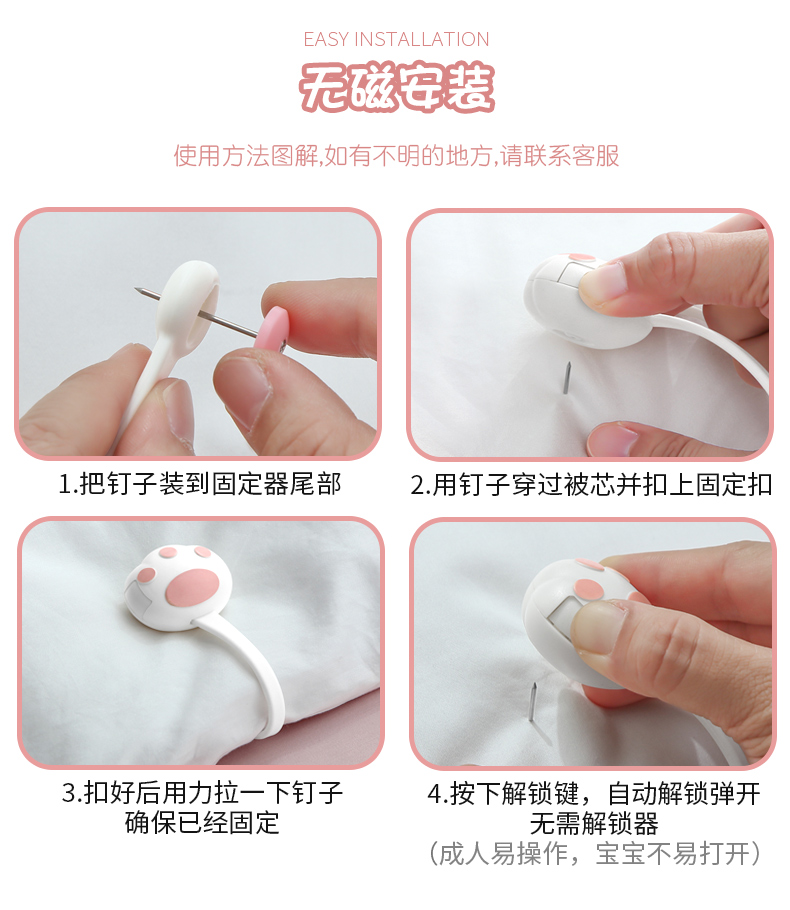 EASY INSTALLATION

无磁安装

使用方法图解,如有不明的地方,请联系客服

1.把钉子装到固定器尾部

2.用钉子穿过被芯并扣上固定扣

3.扣好后用力拉一下钉子
确保已经固定

4.按下解锁键，自动解锁弹开
无需解锁器
（成人易操作，宝宝不易打开）