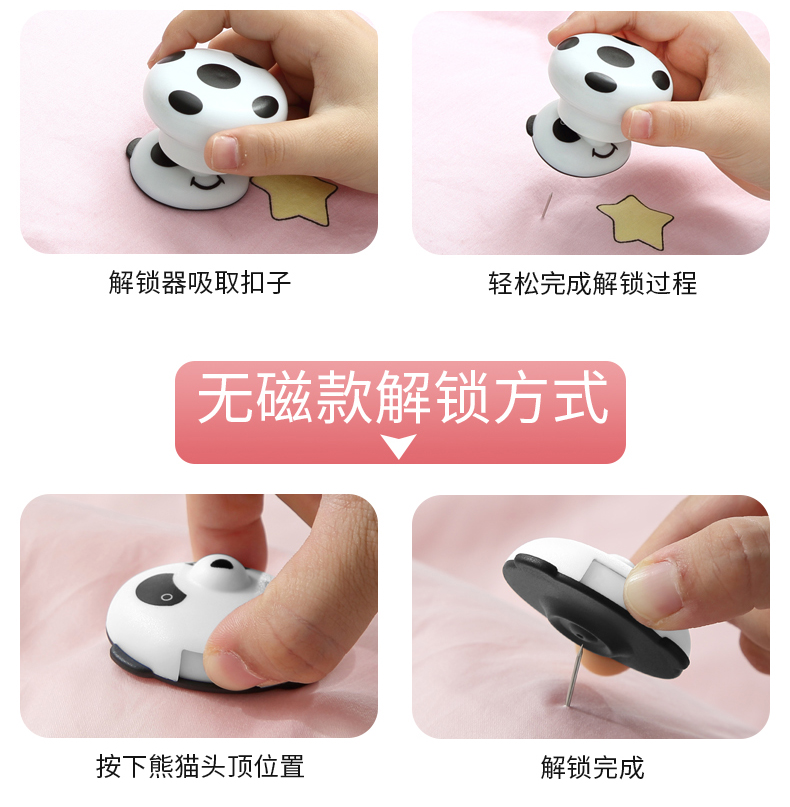 解锁器吸取扣子

轻松完成解锁过程

无磁款解锁方式

按下熊猫头顶位置

解锁完成