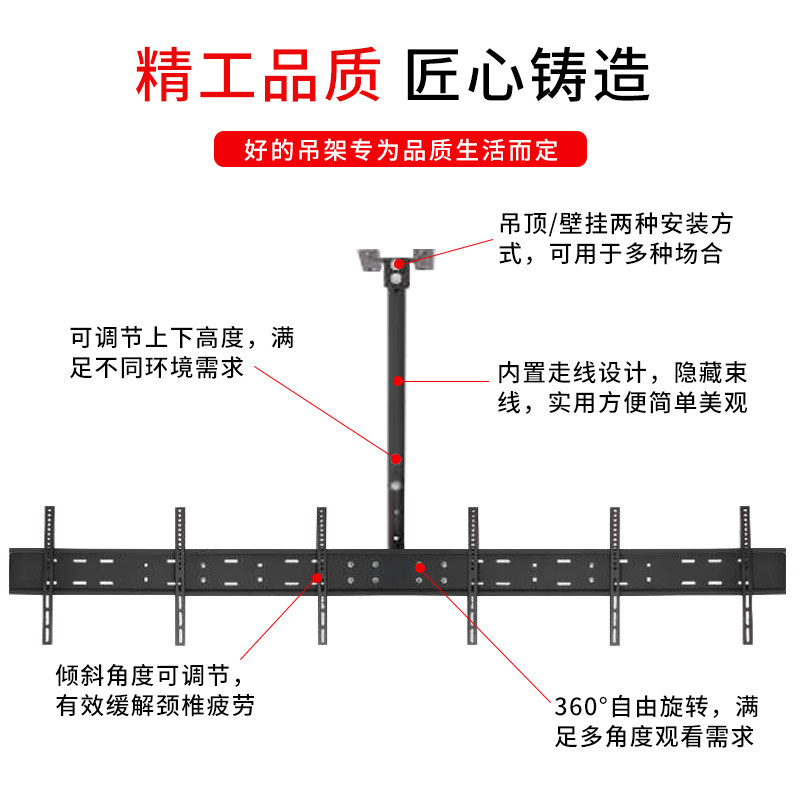 精工品质 匠心铸造

好的吊架专为品质生活而定

吊顶/壁挂两种安装方式，可用于多种场合

可调节上下高度，满足不同环境需求

内置走线设计，隐藏束线，实用方便简单美观

倾斜角度可调节，有效缓解颈椎疲劳

360°自由旋转，满足多角度观看需求