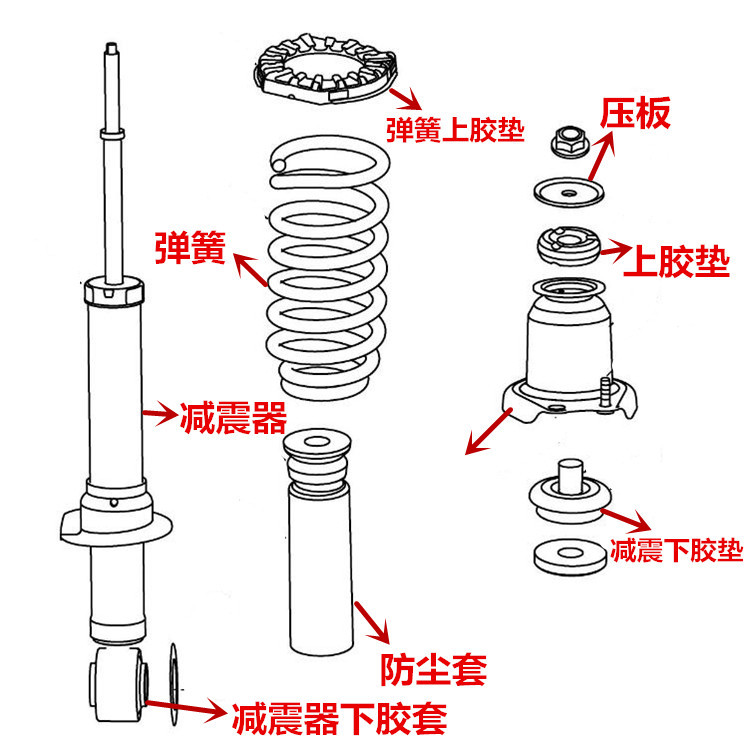 弹簧上胶垫

压板

弹簧

上胶垫

减震器

减震下胶垫

防尘套

减震器下胶套